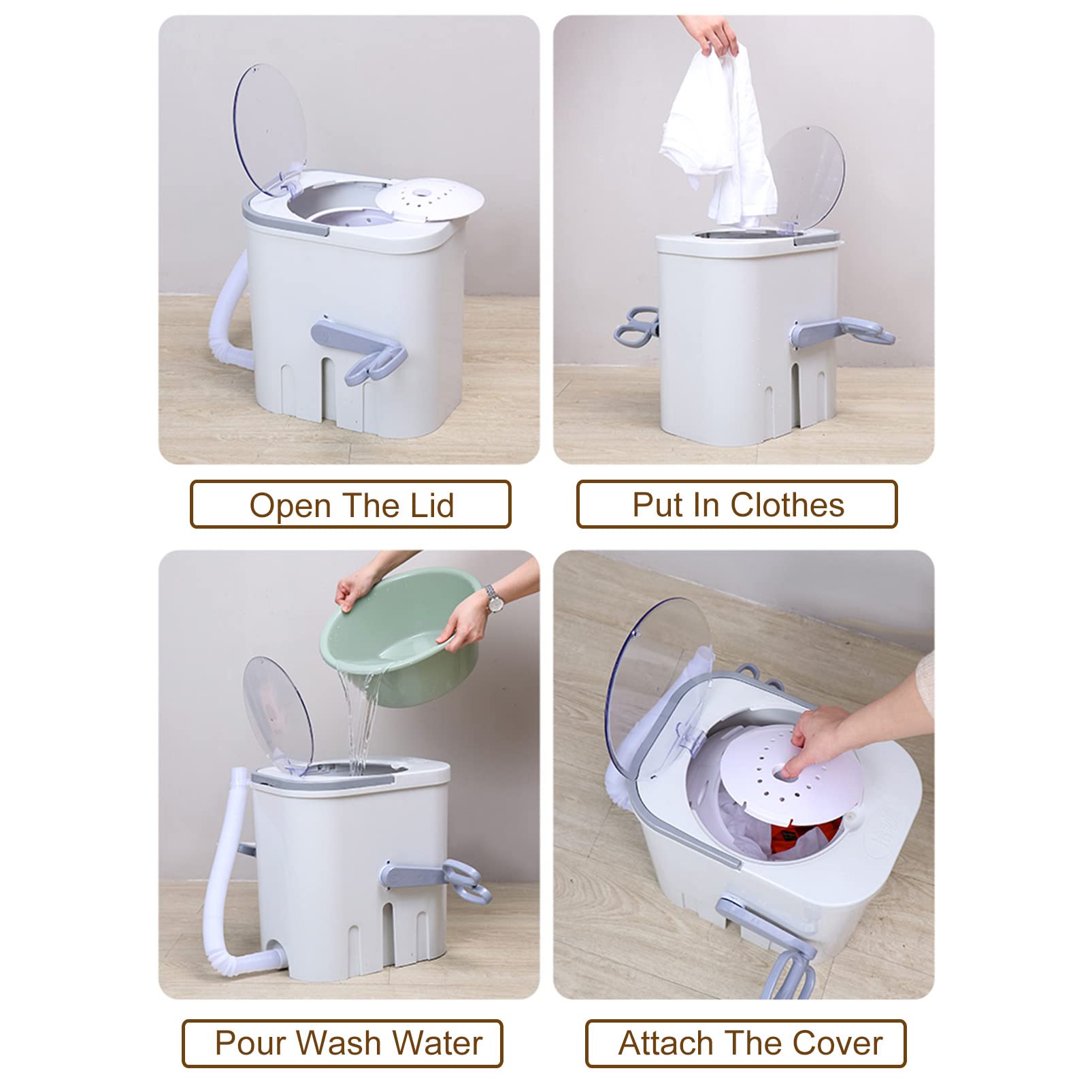 Open The Lid

Put In Clothes

Pour Wash Water

Attach The Cover