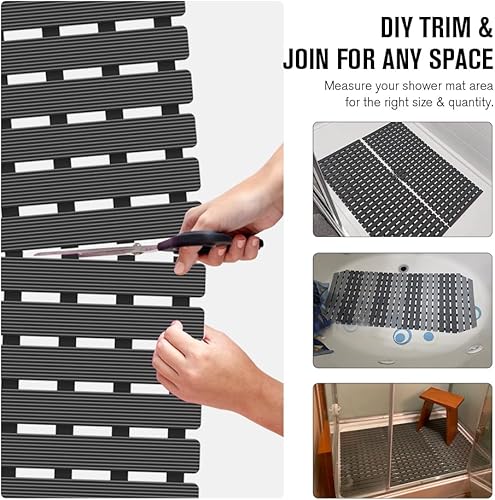 DIY TRIM &
JOIN FOR ANY SPACE

Measure your shower mat area for the right size & quantity.