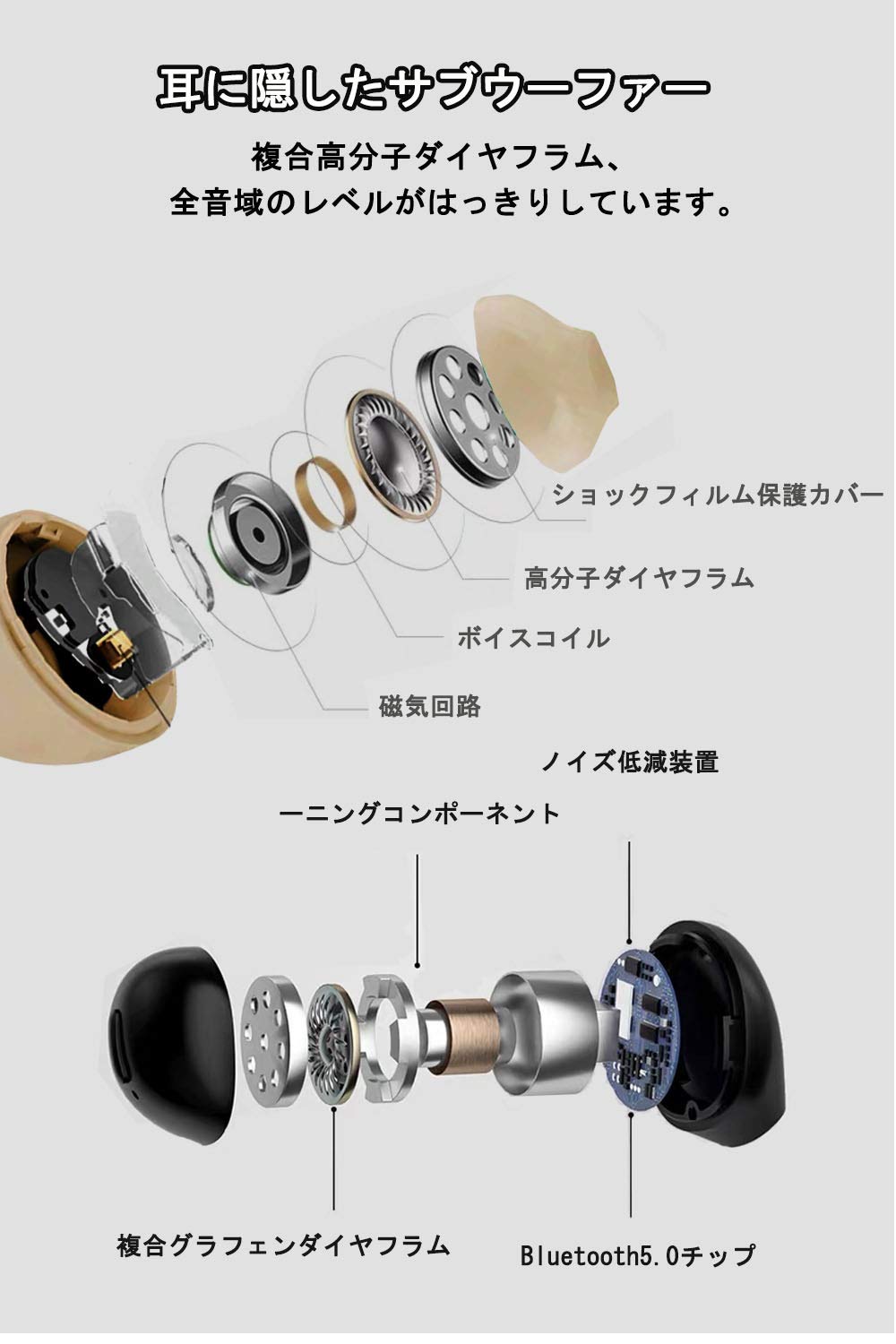 耳に隠したサブウーファー

複合高分子ダイヤフラム、
全音域のレベルがはっきりしています。

ショックフィルム保護カバー

高分子ダイヤフラム

ボイスコイル

磁気回路

ノイズ低減装置

ーニングコンポーネント

複合グラフェンダイヤフラム

Bluetooth5.0チップ