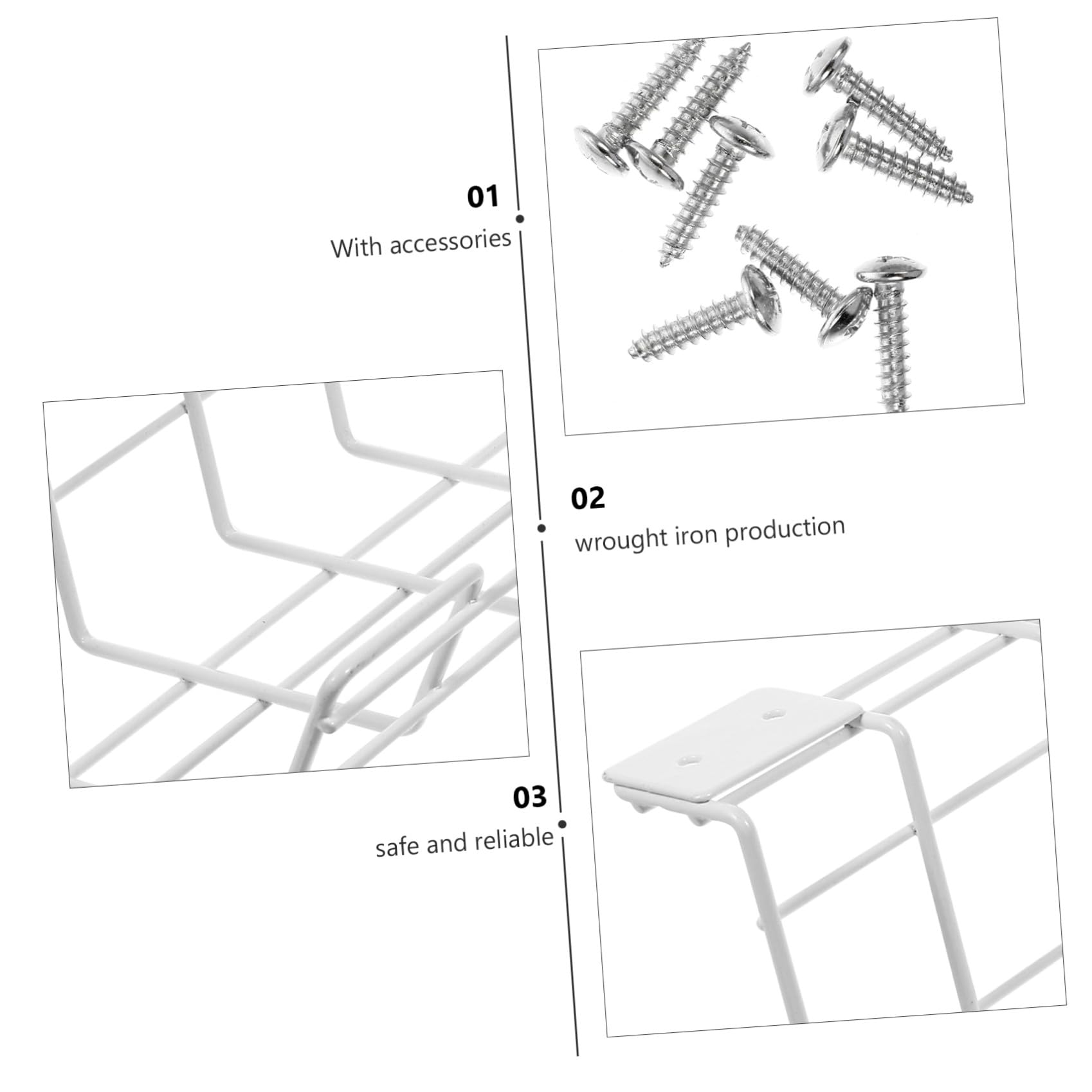 01
With accessories

02
wrought iron production

03
safe and reliable