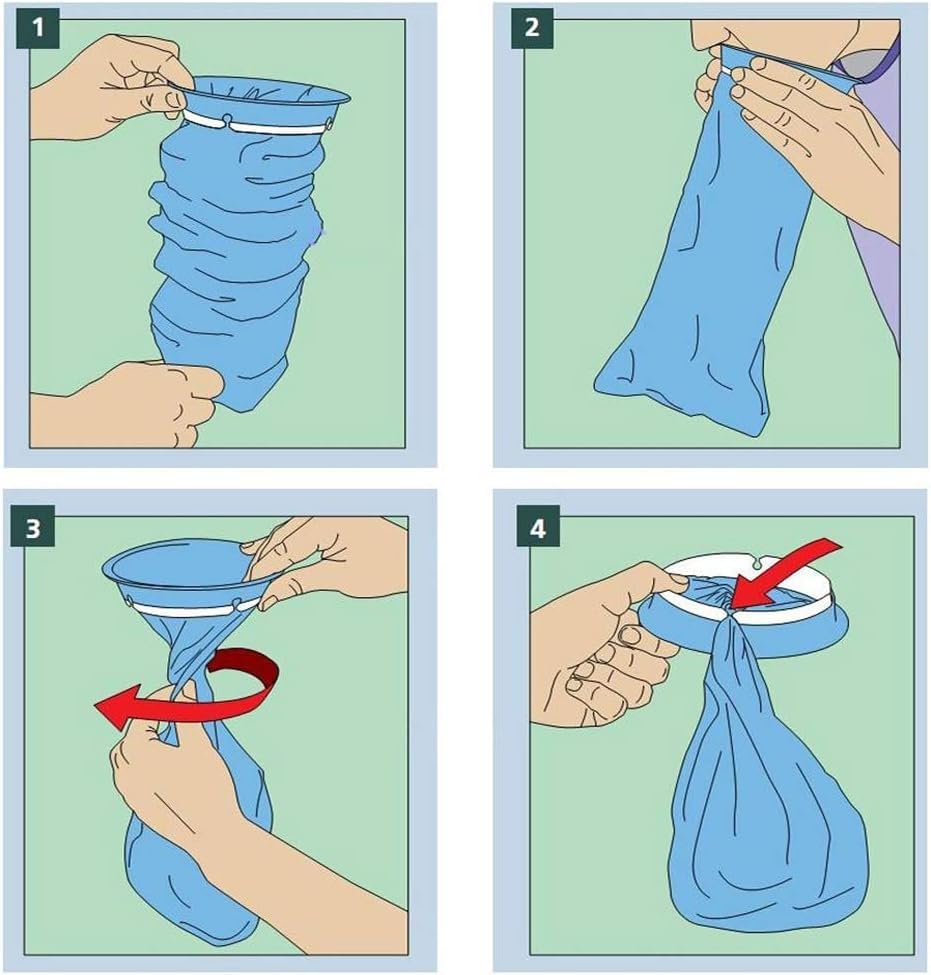 1

2

3

4