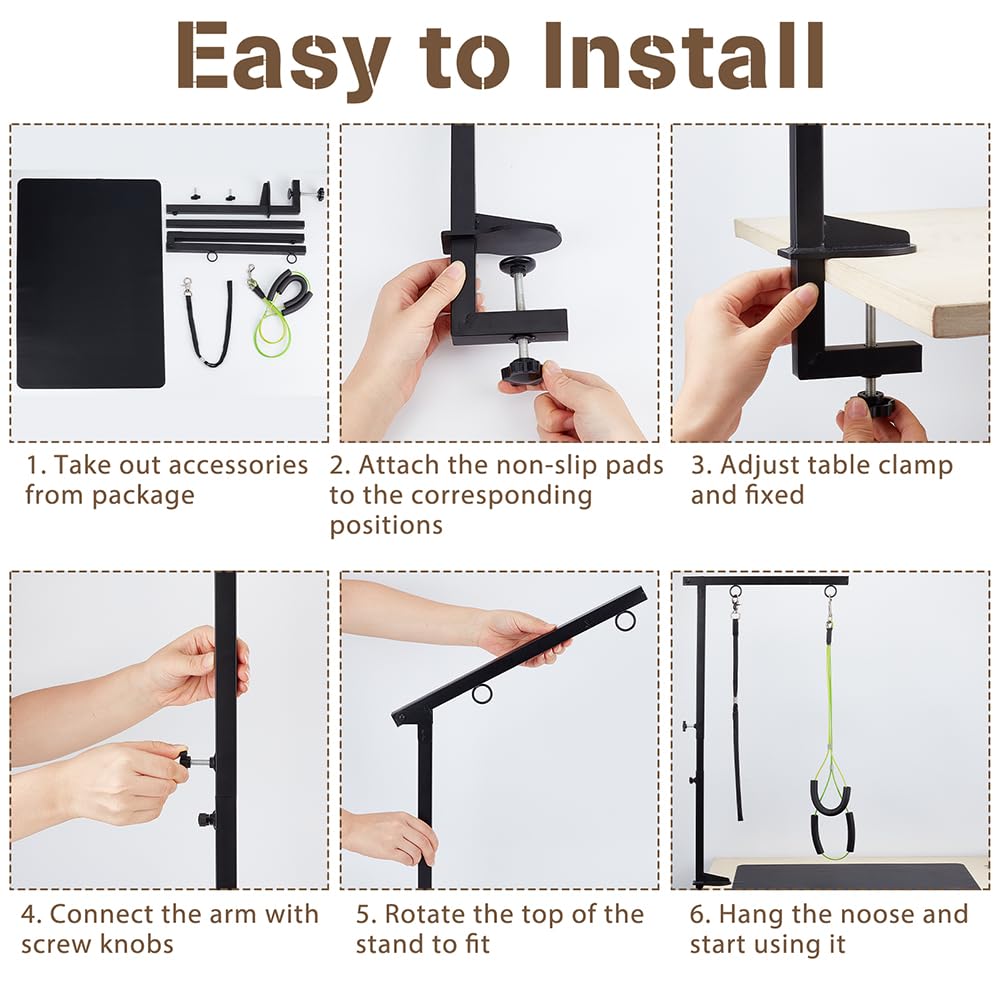 Easy to Install

1. Take out accessories from package

2. Attach the non-slip pads to the corresponding positions

3. Adjust table clamp and fixed

4. Connect the arm with screw knobs

5. Rotate the top of the stand to fit

6. Hang the noose and start using it