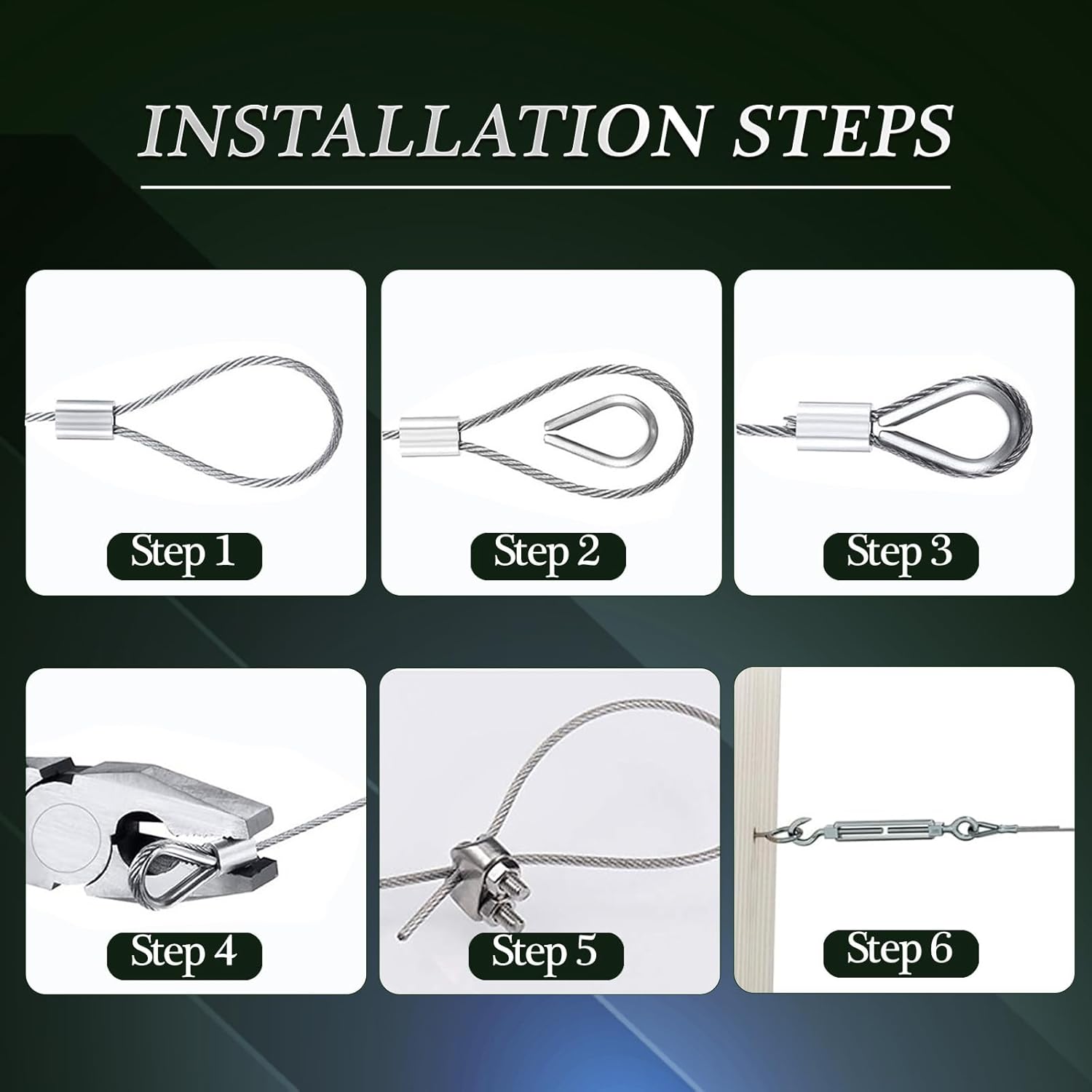 INSTALLATION STEPS

Step 1

Step 2

Step 3

Step 4

Step 5

Step 6