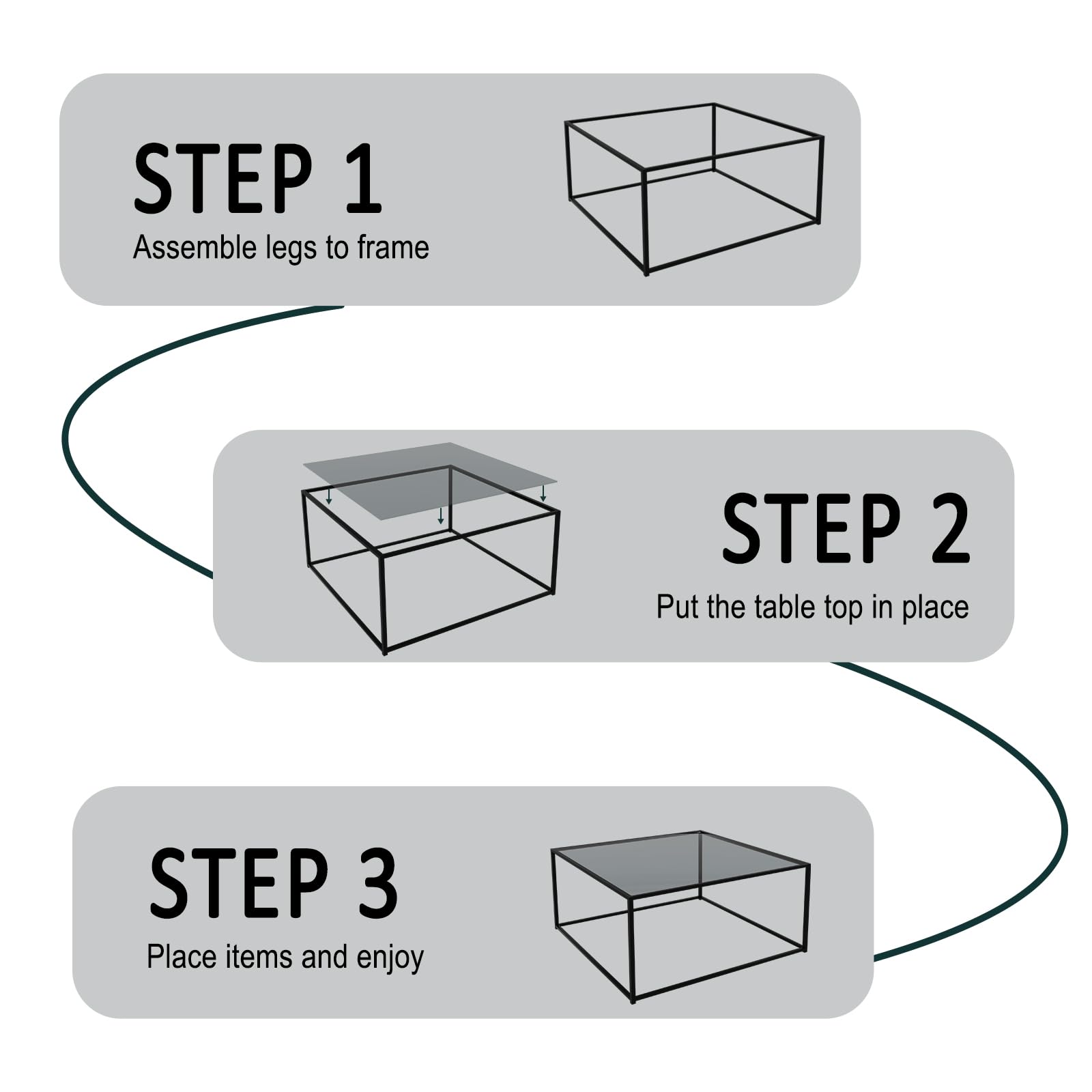 STEP 1
Assemble legs to frame

STEP 2
Put the table top in place

STEP 3
Place items and enjoy