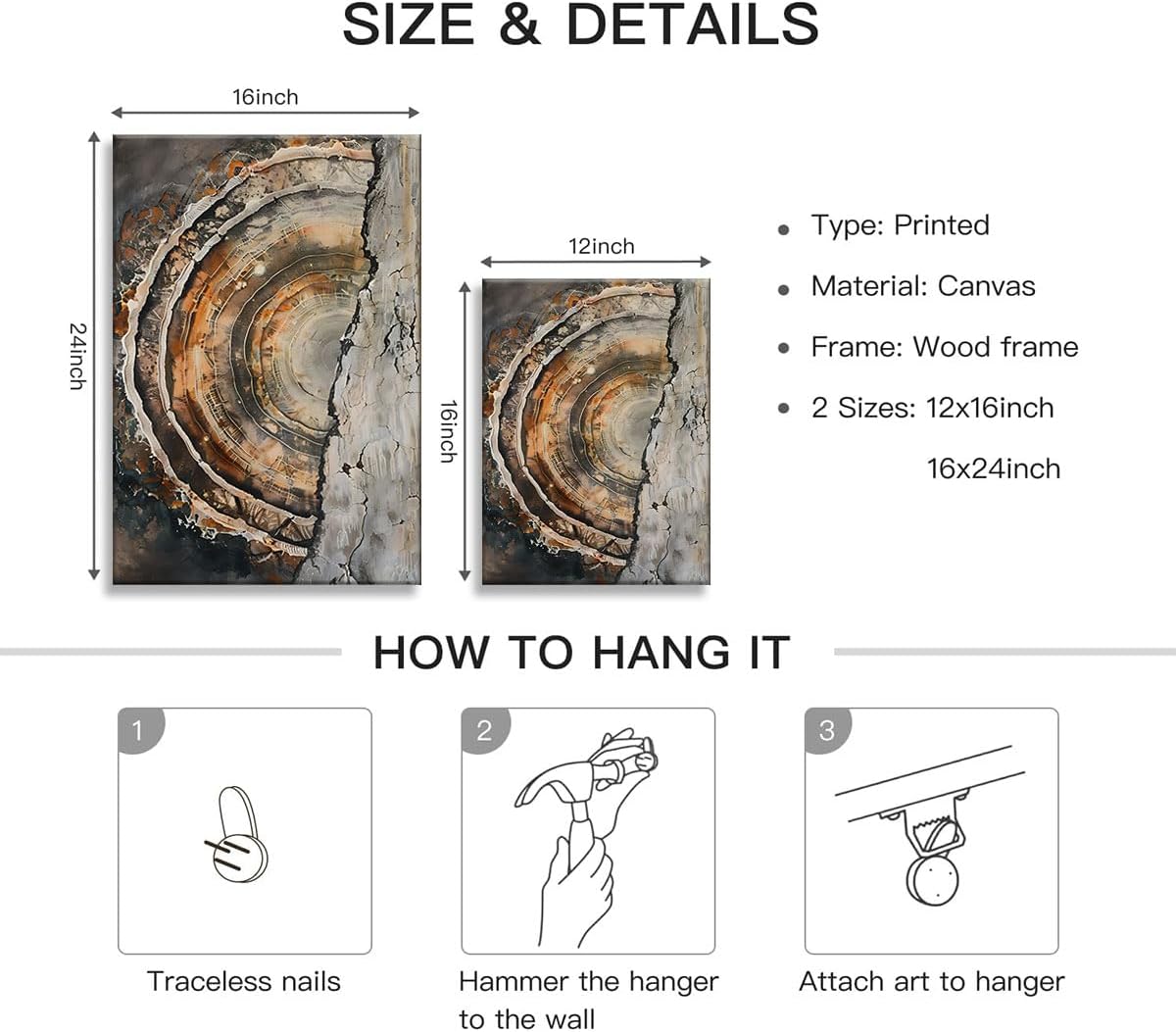 SIZE & DETAILS

16inch

24inch

12inch

16inch

• Type: Printed

• Material: Canvas

• Frame: Wood frame

• 2 Sizes: 12x16inch

16x24inch

HOW TO HANG IT

1

Traceless nails

2

Hammer the hanger to the wall

3

Attach art to hanger