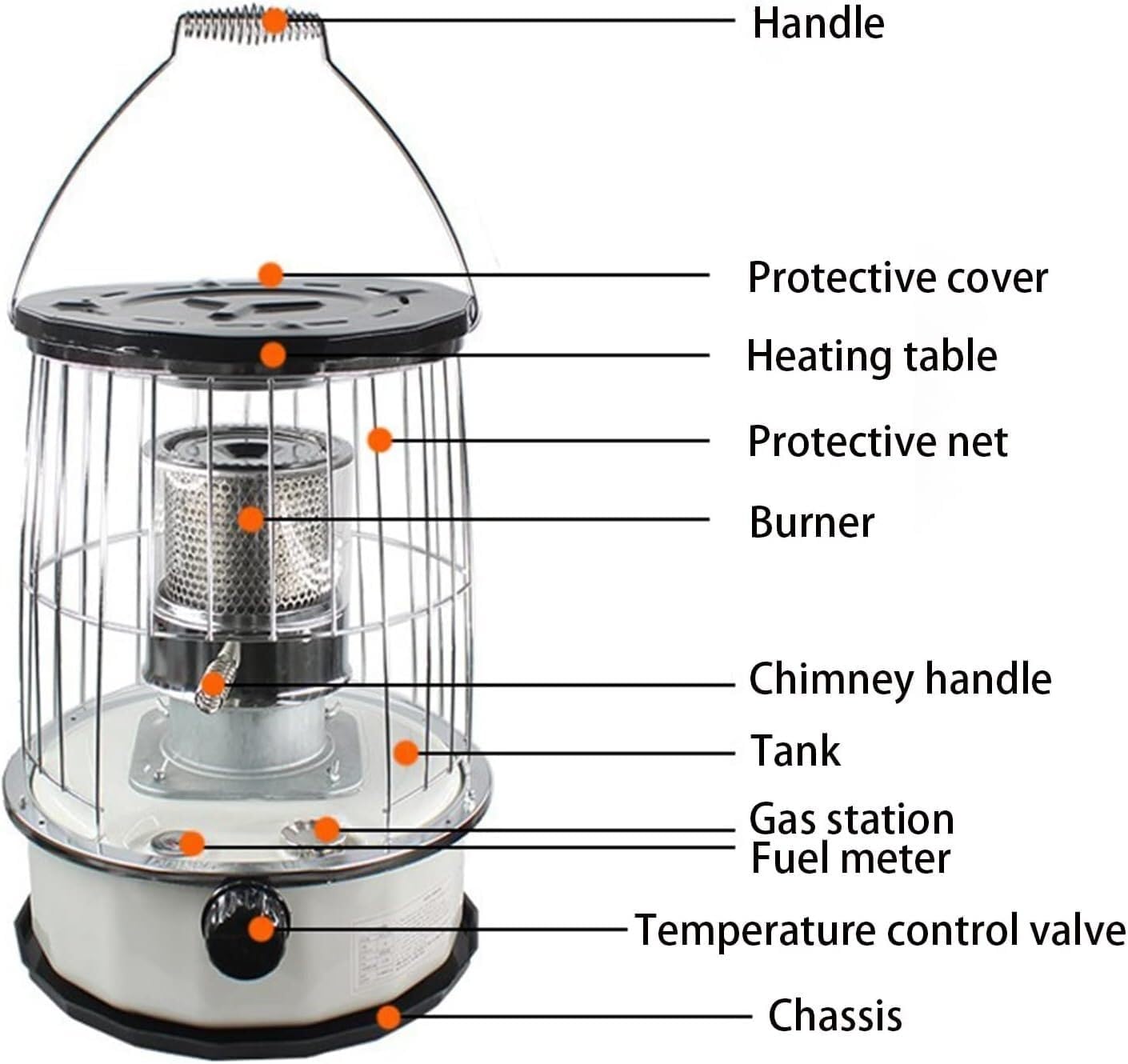 Handle
Protective cover
Heating table
Protective net
Burner
Chimney handle
Tank
Gas station
Fuel meter
Temperature control valve
Chassis