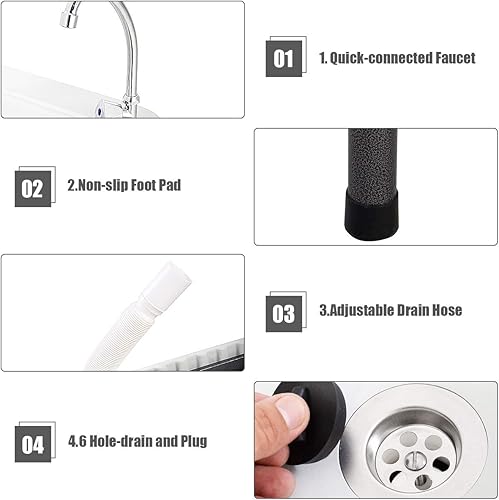 01 1. Quick-connected Faucet

02 2.Non-slip Foot Pad

03 3.Adjustable Drain Hose

04 4.6 Hole-drain and Plug