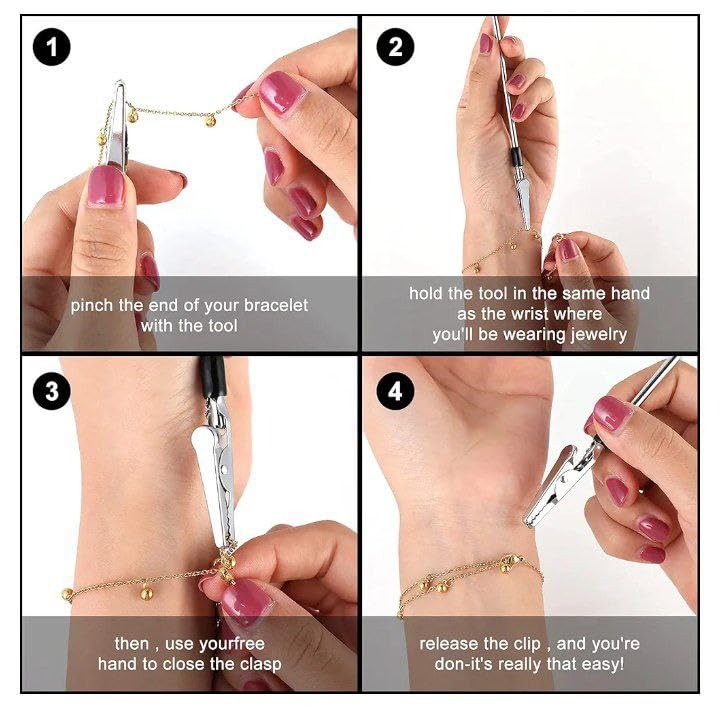 1
pinch the end of your bracelet with the tool

2
hold the tool in the same hand as the wrist where you'll be wearing jewelry

3
then , use yourfree hand to close the clasp

4
release the clip , and you're don-it's really that easy!