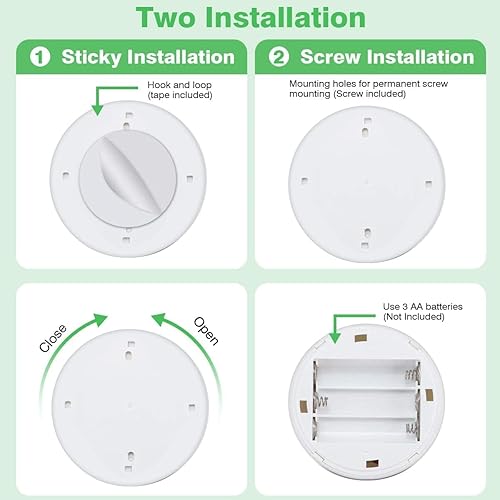 Two Installation

1 Sticky Installation

Hook and loop (tape included)

2 Screw Installation

Mounting holes for permanent screw mounting (Screw included)

Close

Open

Use 3 AA batteries (Not Included)