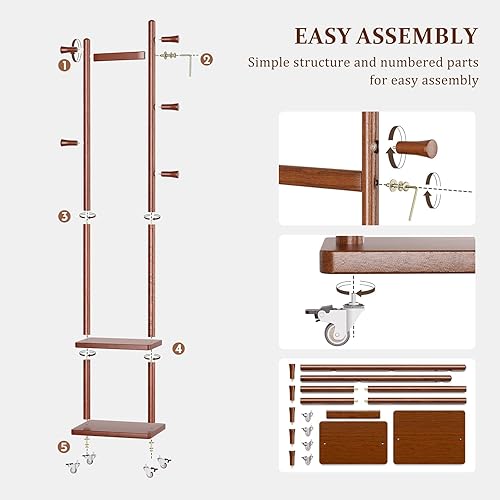 EASY ASSEMBLY

Simple structure and numbered parts for easy assembly

1

2

3

4

5