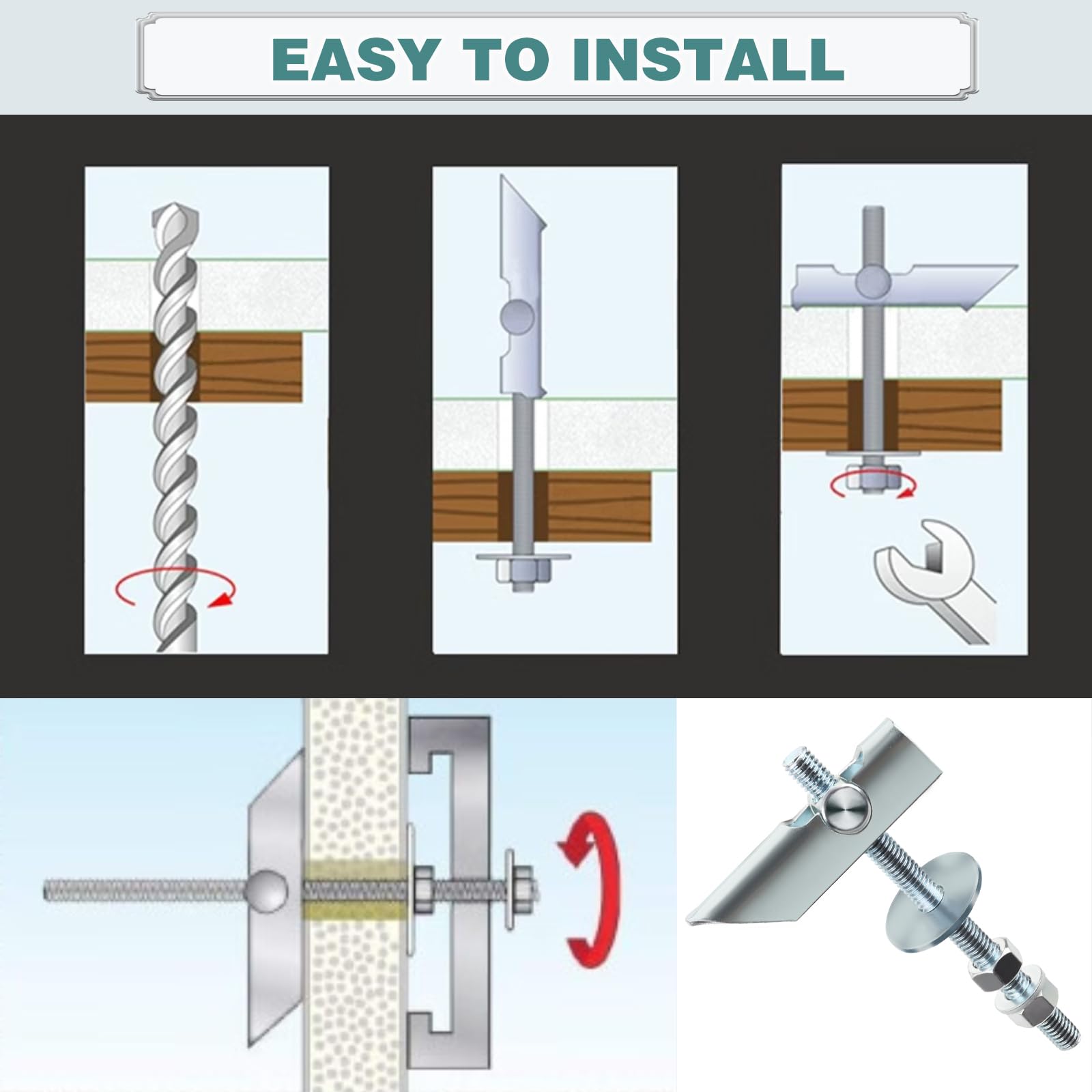 EASY TO INSTALL