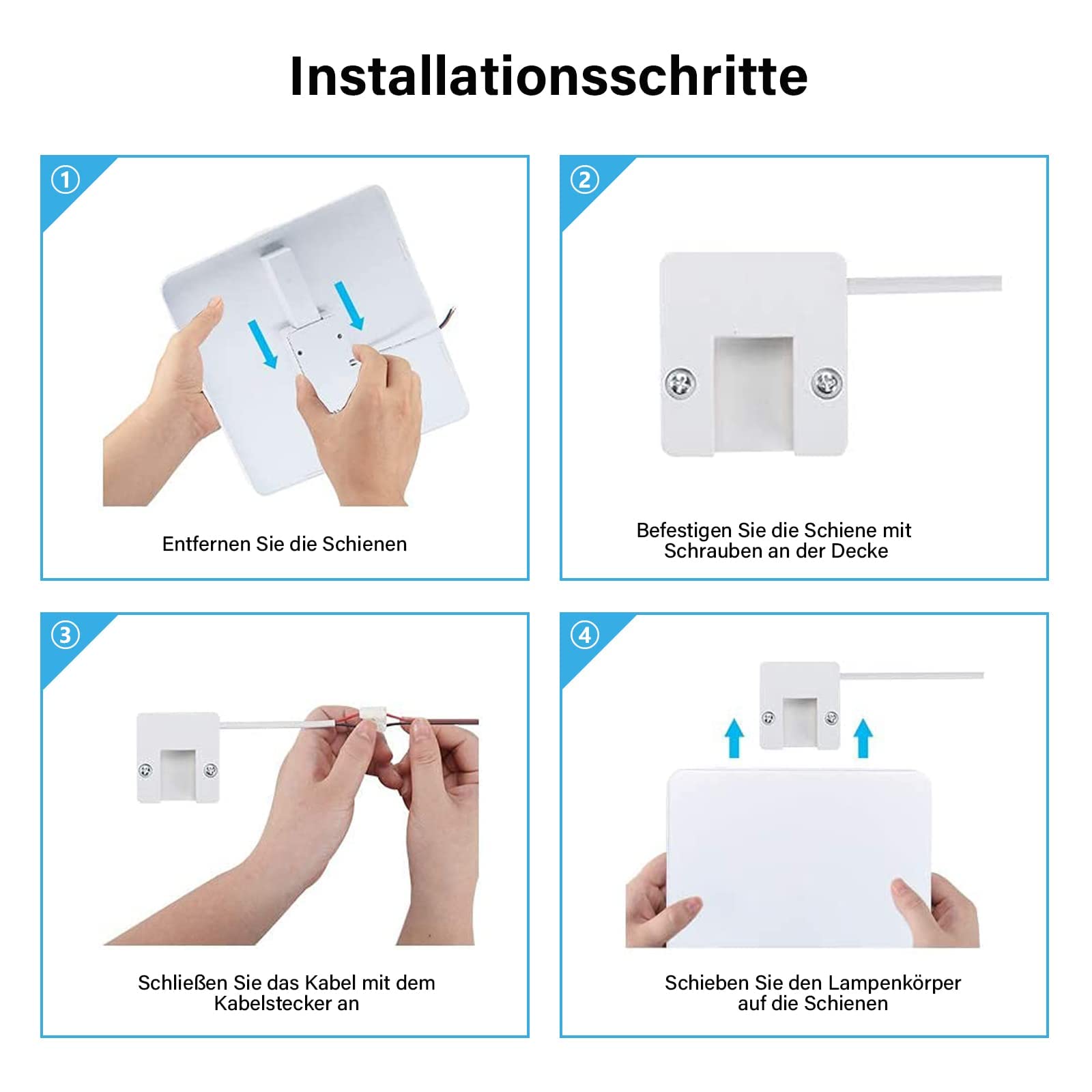 Installationsschritte

①

Entfernen Sie die Schienen

②

Befestigen Sie die Schiene mit Schrauben an der Decke

③

Schließen Sie das Kabel mit dem Kabelstecker an

④

Schieben Sie den Lampenkörper auf die Schienen