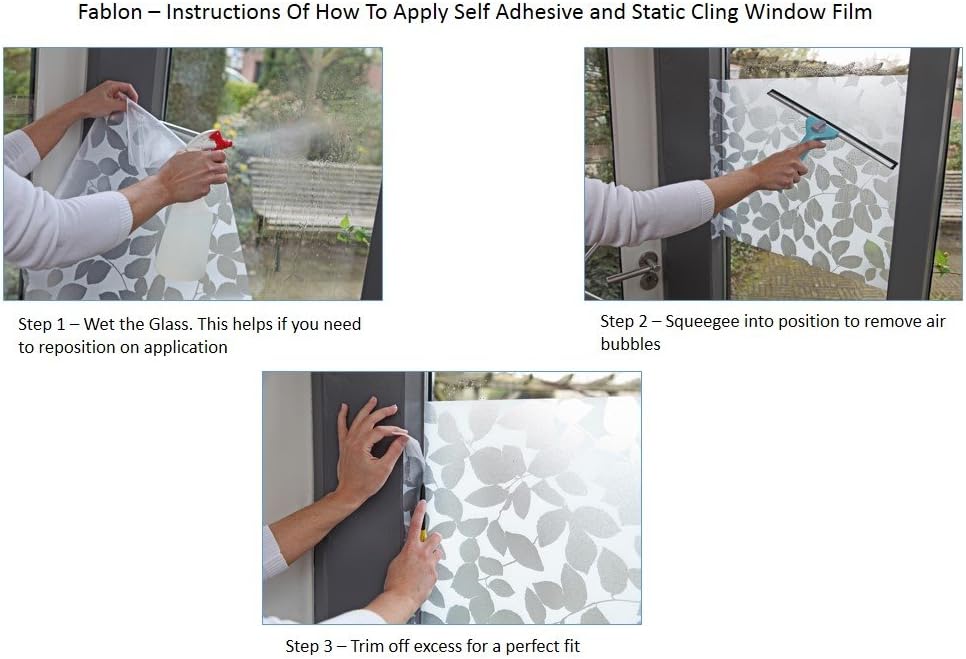 Fablon – Instructions Of How To Apply Self Adhesive and Static Cling Window Film

Step 1 – Wet the Glass. This helps if you need to reposition on application

Step 2 – Squeegee into position to remove air bubbles

Step 3 – Trim off excess for a perfect fit