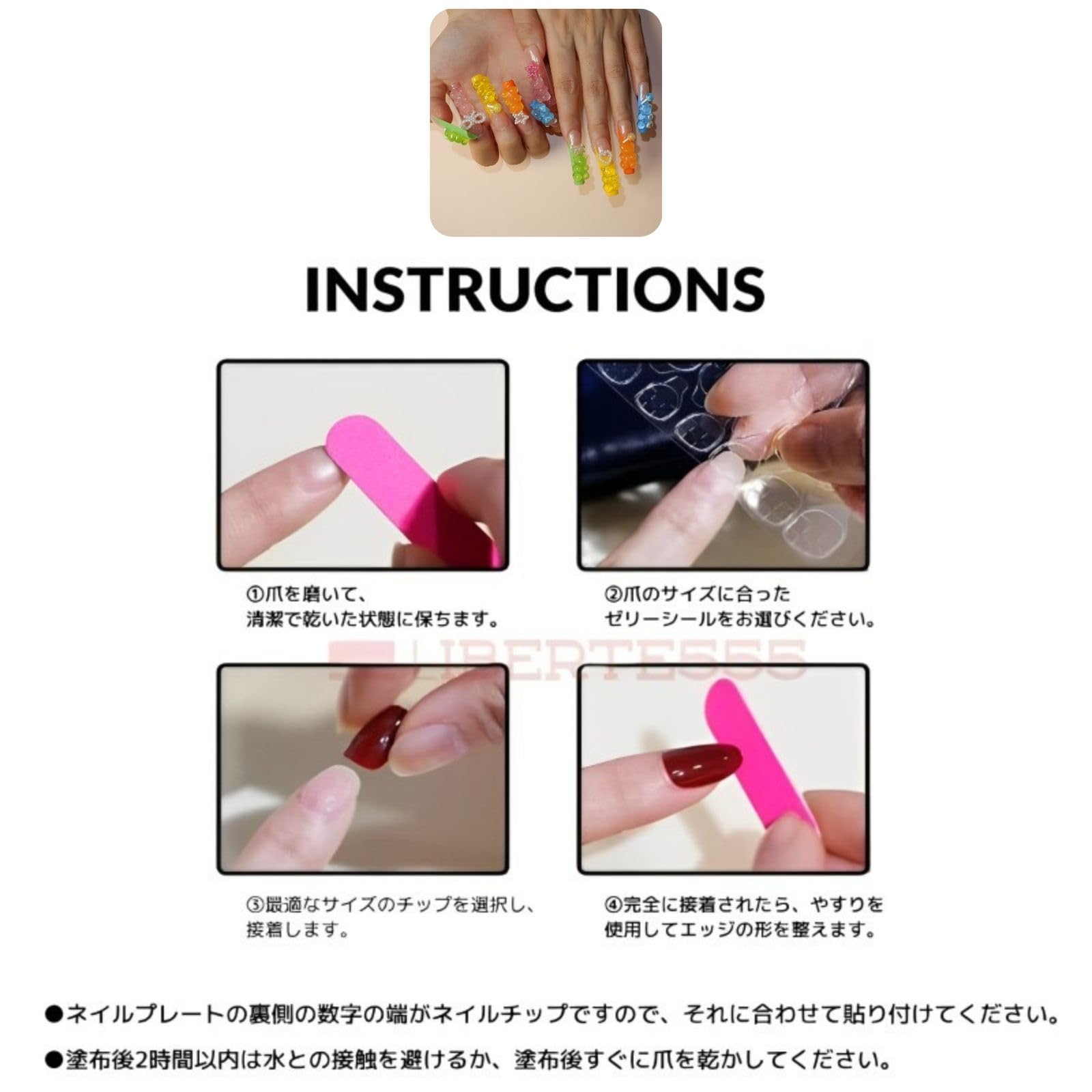 INSTRUCTIONS

①爪を磨いて、
清潔で乾いた状態に保ちます。

②爪のサイズに合った
ゼリーシールをお選びください。

LIBERTE555

③最適なサイズのチップを選択し、
接着します。

④完全に接着されたら、やすりを
使用してエッジの形を整えます。

●ネイルプレートの裏側の数字の端がネイルチップですので、それに合わせて貼り付けてください。

●塗布後2時間以内は水との接触を避けるか、塗布後すぐに爪を乾かしてください。