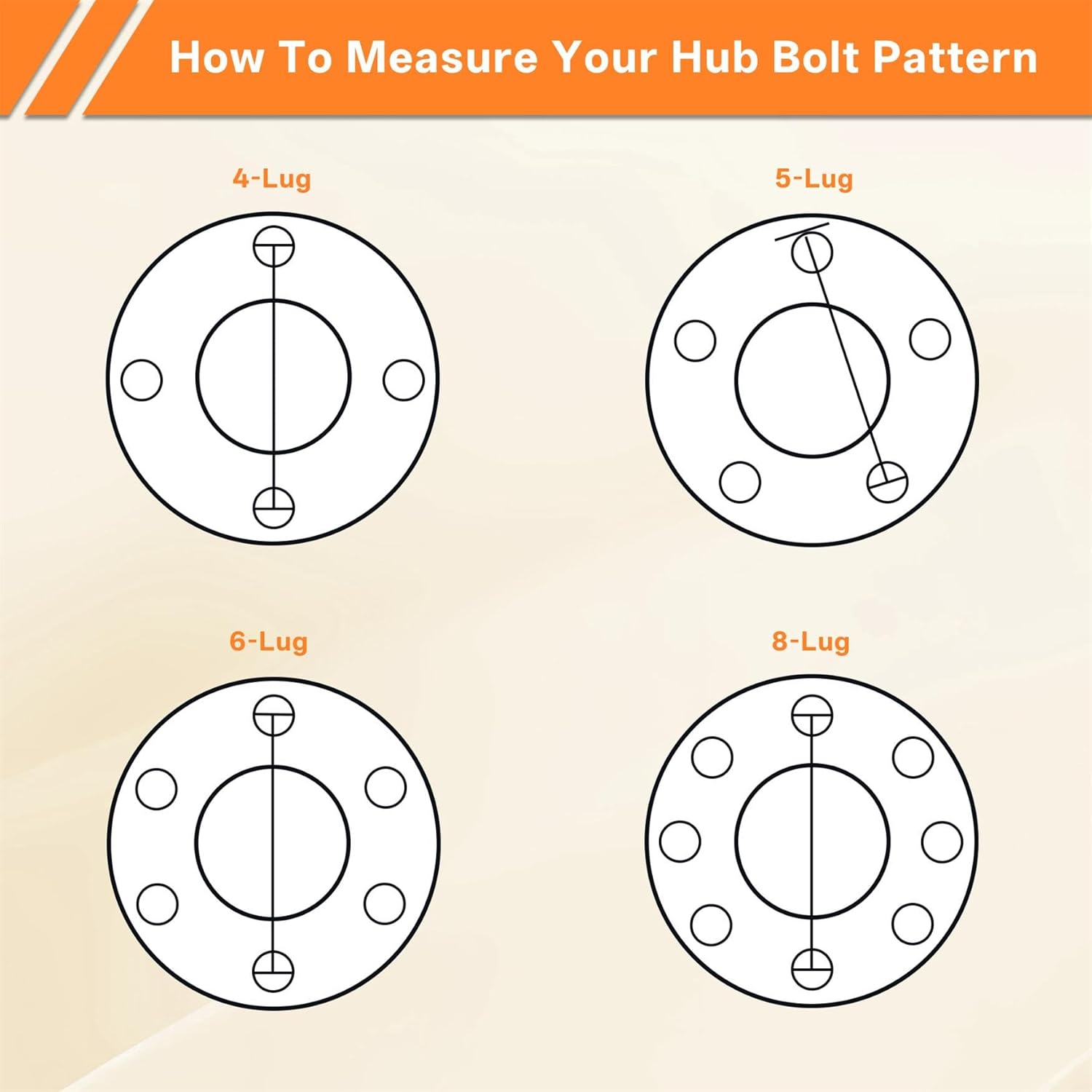 How To Measure Your Hub Bolt Pattern

4-Lug

5-Lug

6-Lug

8-Lug