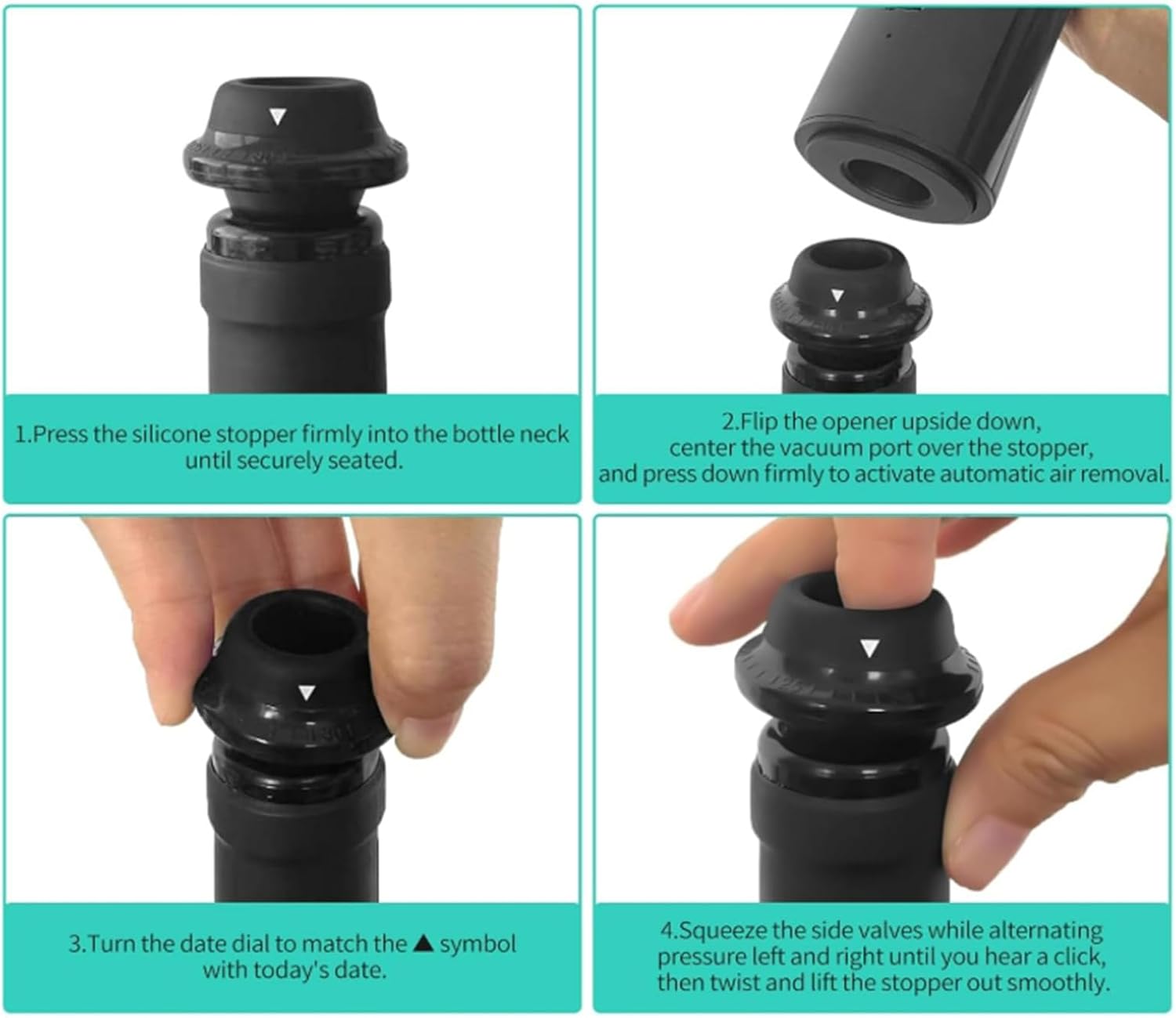 1.Press the silicone stopper firmly into the bottle neck until securely seated.

2.Flip the opener upside down, center the vacuum port over the stopper, and press down firmly to activate automatic air removal.

3.Turn the date dial to match the ▲ symbol with today's date.

4.Squeeze the side valves while alternating pressure left and right until you hear a click, then twist and lift the stopper out smoothly.