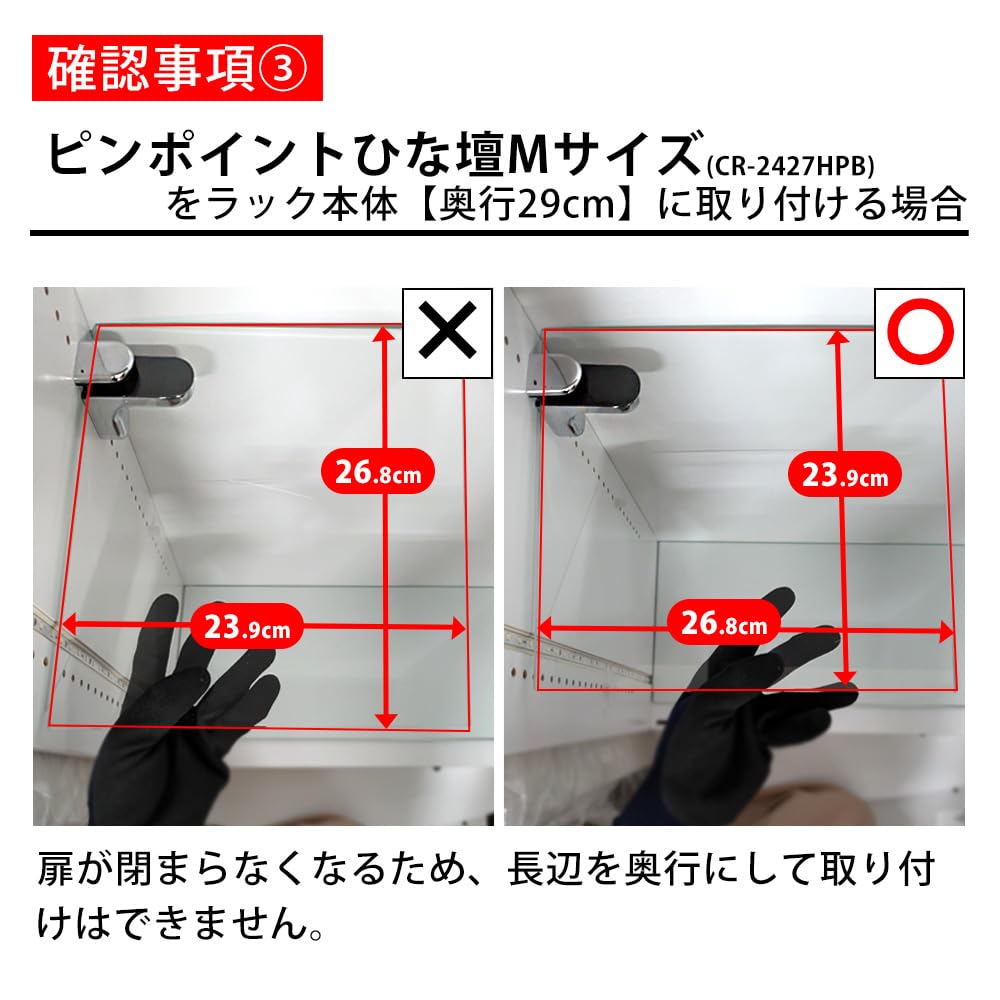 確認事項③

ピンポイントひな壇Mサイズ(CR-2427HPB)
をラック本体【奥行29cm】に取り付ける場合

×

26.8cm

23.9cm

○

23.9cm

26.8cm

扉が閉まらなくなるため、長辺を奥行にして取り付けはできません。