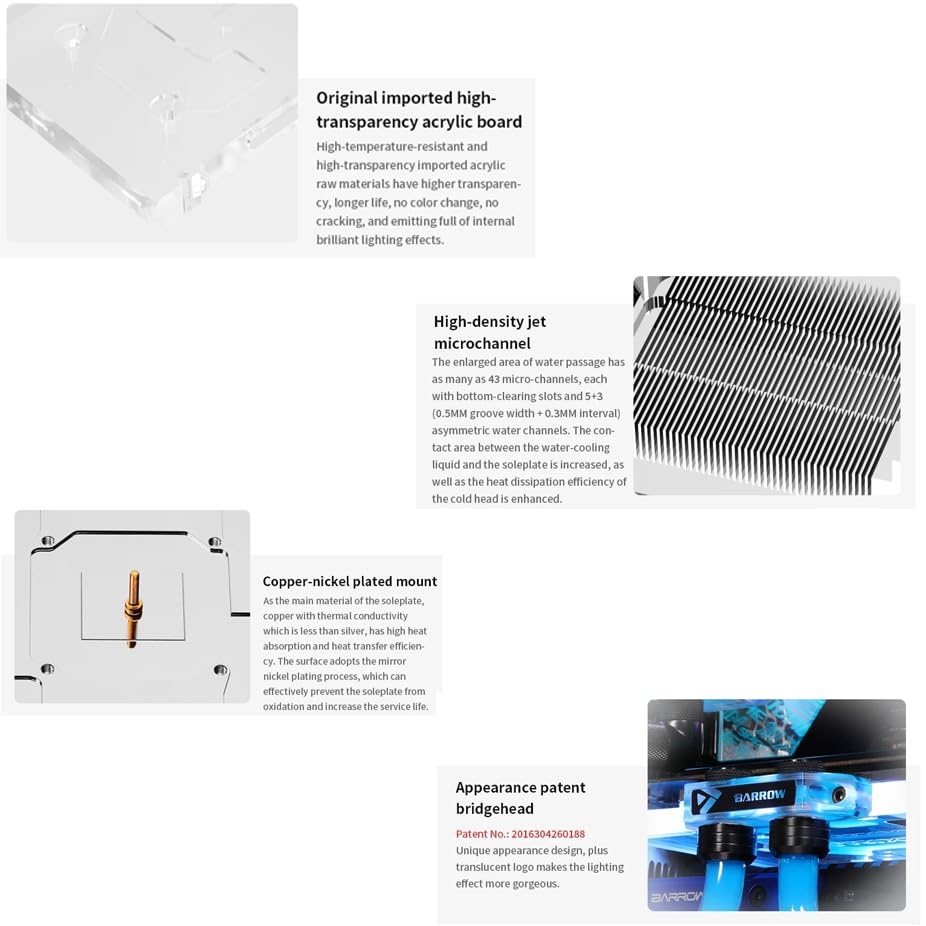 Original imported high-transparency acrylic board

High-temperature-resistant and high-transparency imported acrylic raw materials have higher transparency, longer life, no color change, no cracking, and emitting full of internal brilliant lighting effects.

High-density jet microchannel

The enlarged area of water passage has as many as 43 micro-channels, each with bottom-clearing slots and 5+3 (0.5MM groove width + 0.3MM interval) asymmetric water channels. The contact area between the water-cooling liquid and the soleplate is increased, as well as the heat dissipation efficiency of the cold head is enhanced.

Copper-nickel plated mount

As the main material of the soleplate, copper with thermal conductivity which is less than silver, has high heat absorption and heat transfer efficiency. The surface adopts the mirror nickel plating process, which can effectively prevent the soleplate from oxidation and increase the service life.

Appearance patent bridgehead

Patent No.: 2016304260188

Unique appearance design, plus translucent logo makes the lighting effect more gorgeous.

BARROW

BARROW