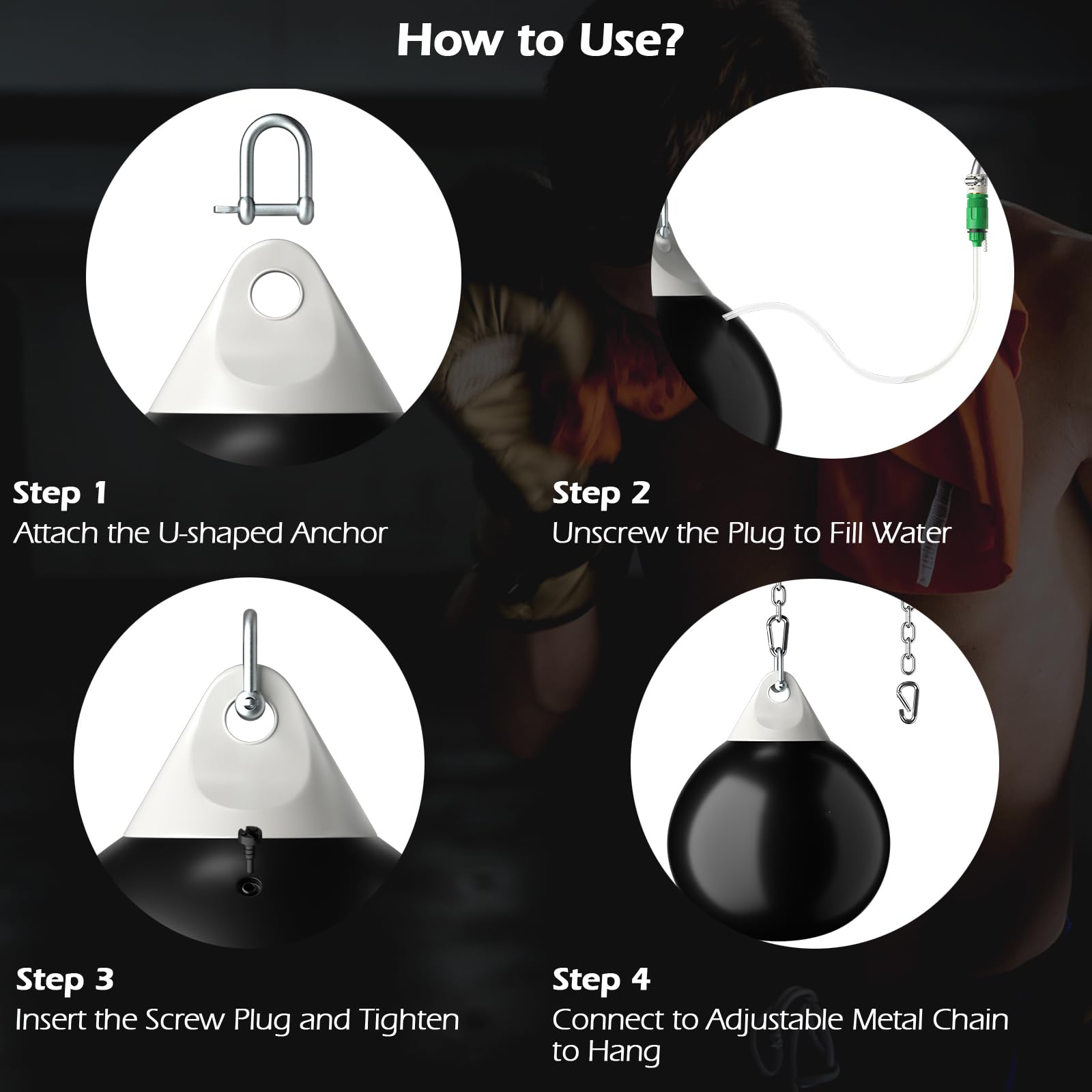 How to Use?

Step 1
Attach the U-shaped Anchor

Step 2
Unscrew the Plug to Fill Water

Step 3
Insert the Screw Plug and Tighten

Step 4
Connect to Adjustable Metal Chain to Hang