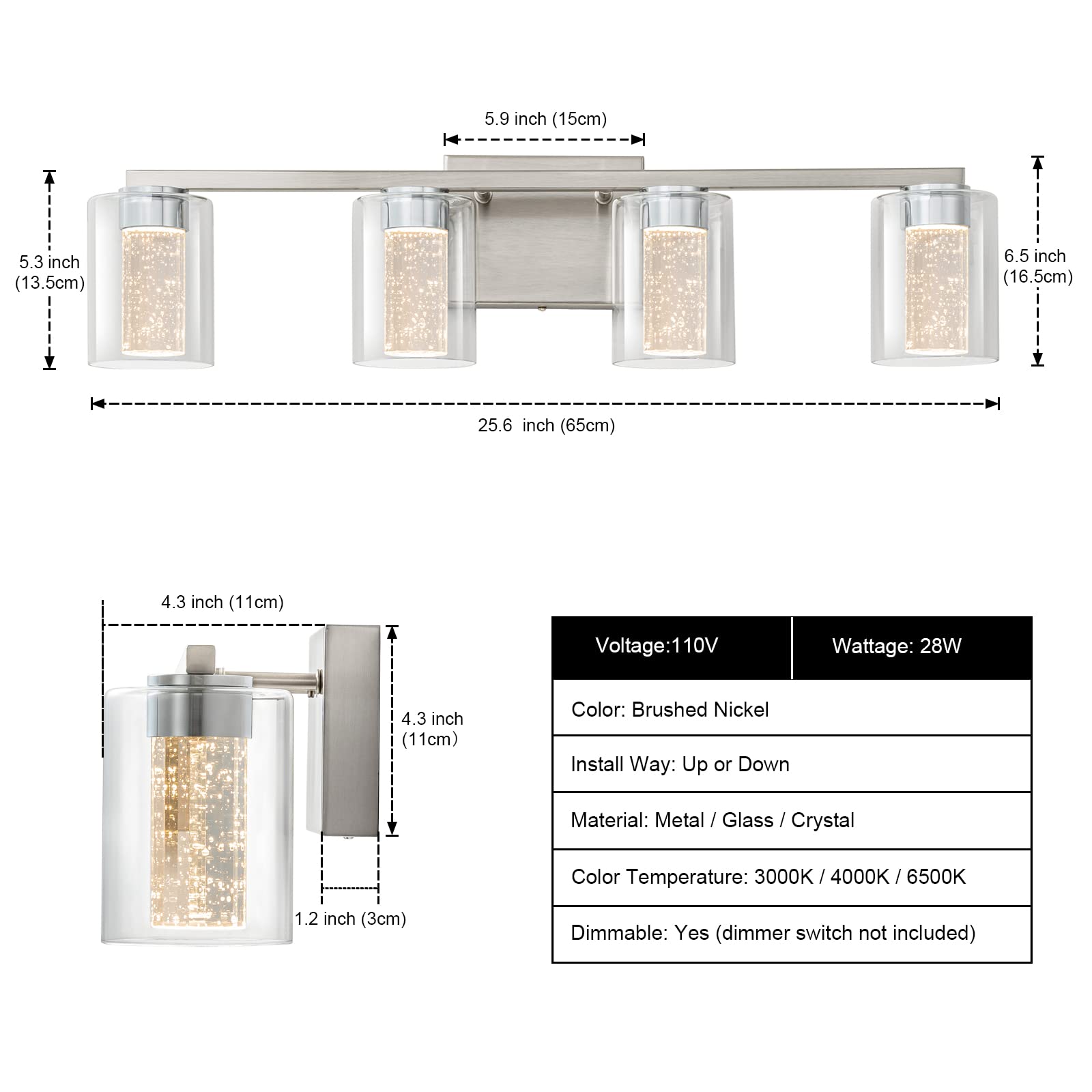 5.9 inch (15cm)

5.3 inch (13.5cm)

6.5 inch (16.5cm)

25.6 inch (65cm)

4.3 inch (11cm)

4.3 inch (11cm）

1.2 inch (3cm)

| Voltage:110V | Wattage: 28W |
|---|---|
| Color: Brushed Nickel | |
| Install Way: Up or Down | |
| Material: Metal / Glass / Crystal | |
| Color Temperature: 3000K / 4000K / 6500K | |
| Dimmable: Yes (dimmer switch not included) | |