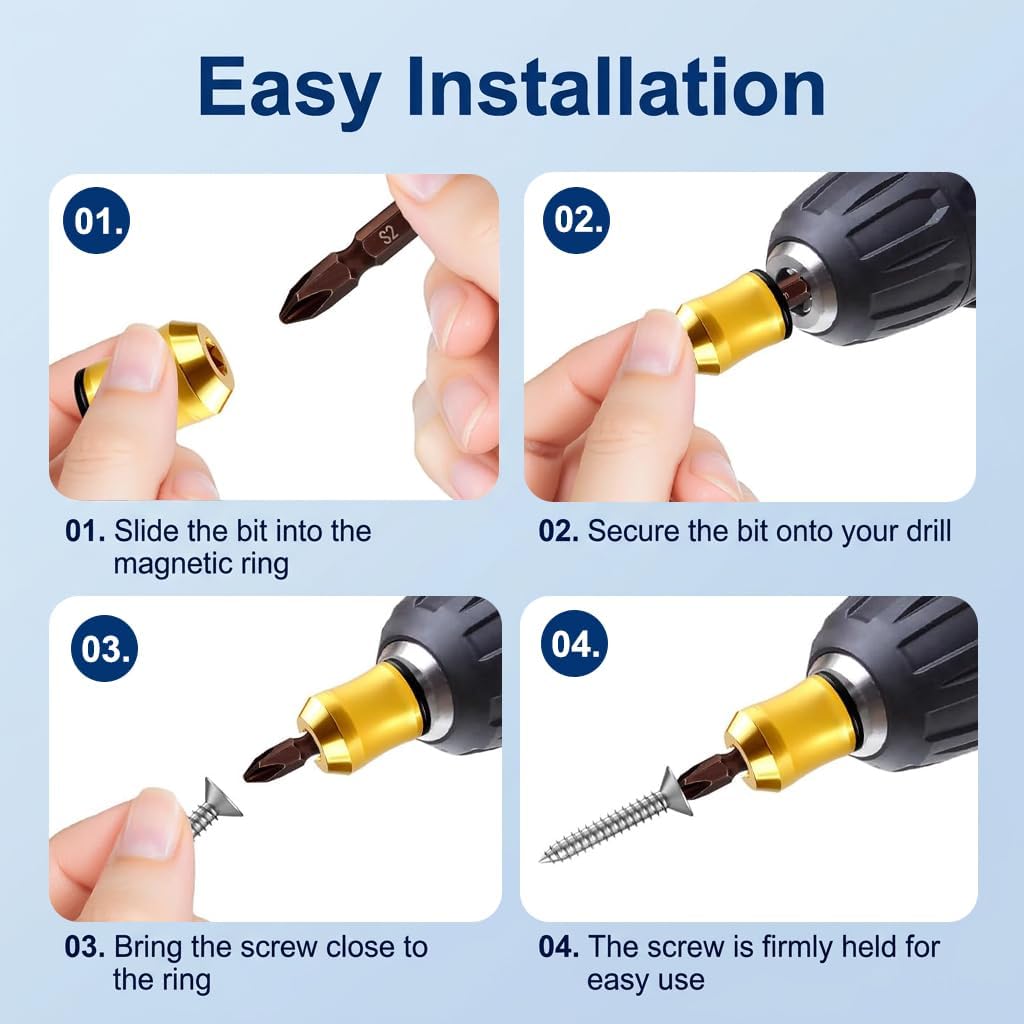 Easy Installation

01.

S2

01. Slide the bit into the magnetic ring

02.

02. Secure the bit onto your drill

03.

03. Bring the screw close to the ring

04.

04. The screw is firmly held for easy use