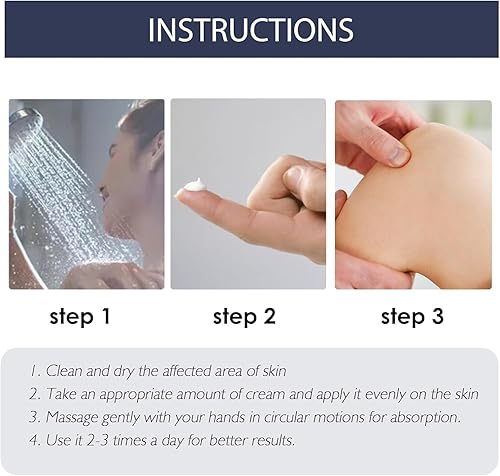 INSTRUCTIONS

step 1

step 2

step 3

1. Clean and dry the affected area of skin
2. Take an appropriate amount of cream and apply it evenly on the skin
3. Massage gently with your hands in circular motions for absorption.
4. Use it 2-3 times a day for better results.