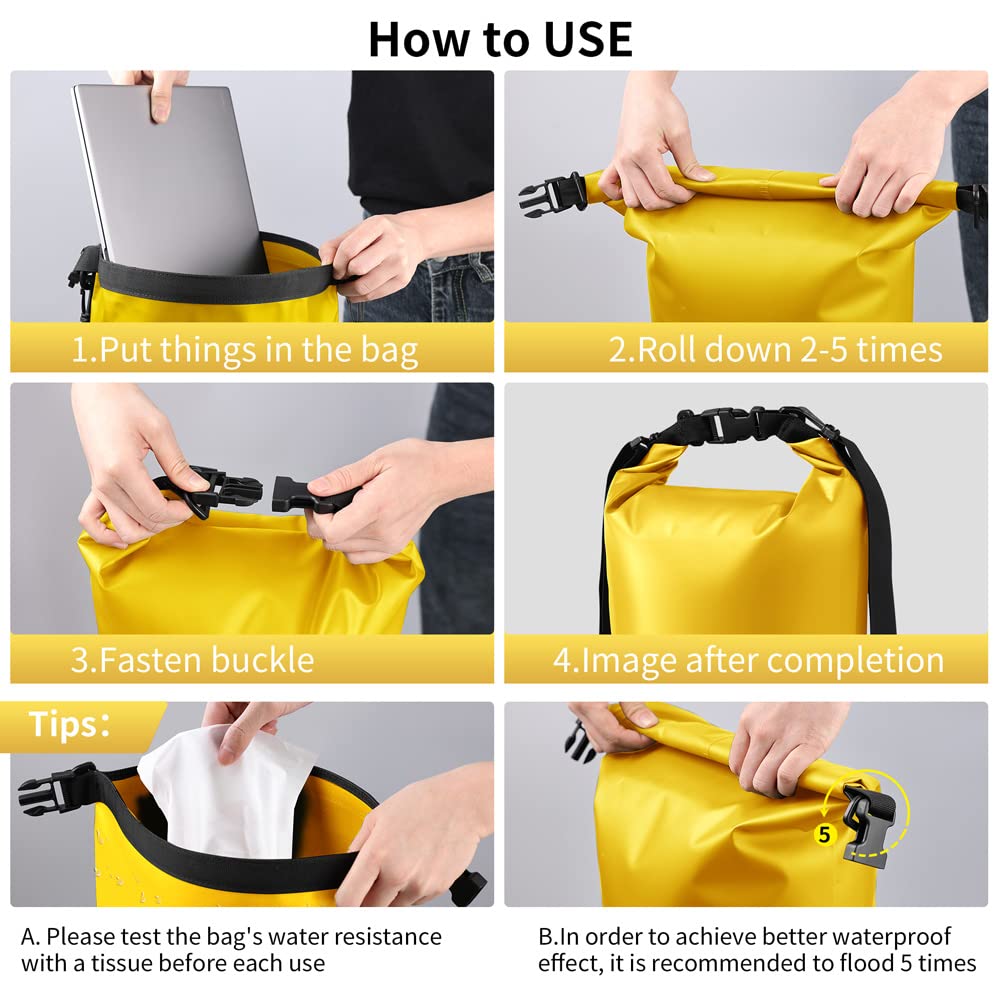 How to USE

1.Put things in the bag

2.Roll down 2-5 times

3.Fasten buckle

4.Image after completion

Tips:

5

A. Please test the bag's water resistance with a tissue before each use

B.In order to achieve better waterproof effect, it is recommended to flood 5 times