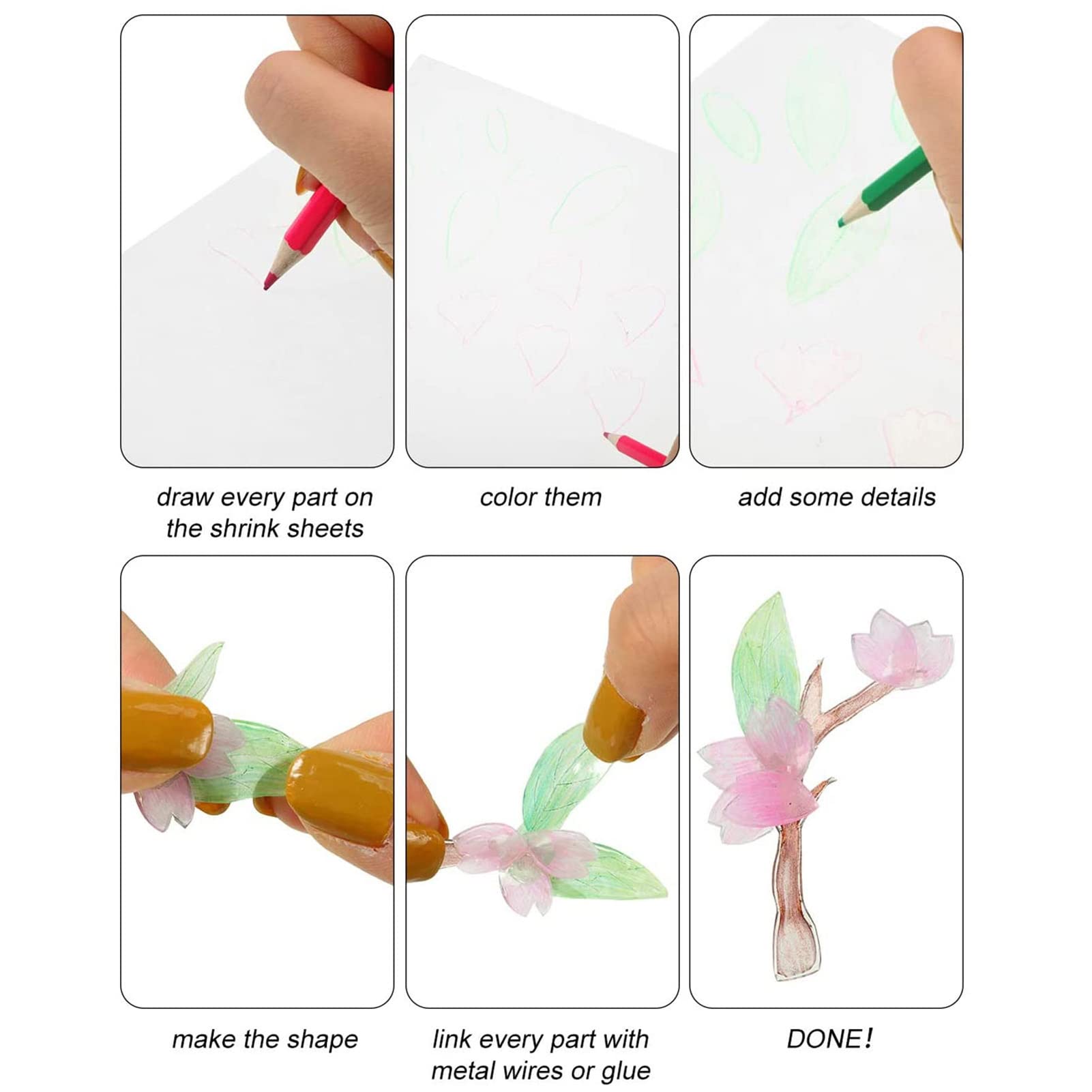 draw every part on the shrink sheets

color them

add some details

make the shape

link every part with metal wires or glue

DONE!