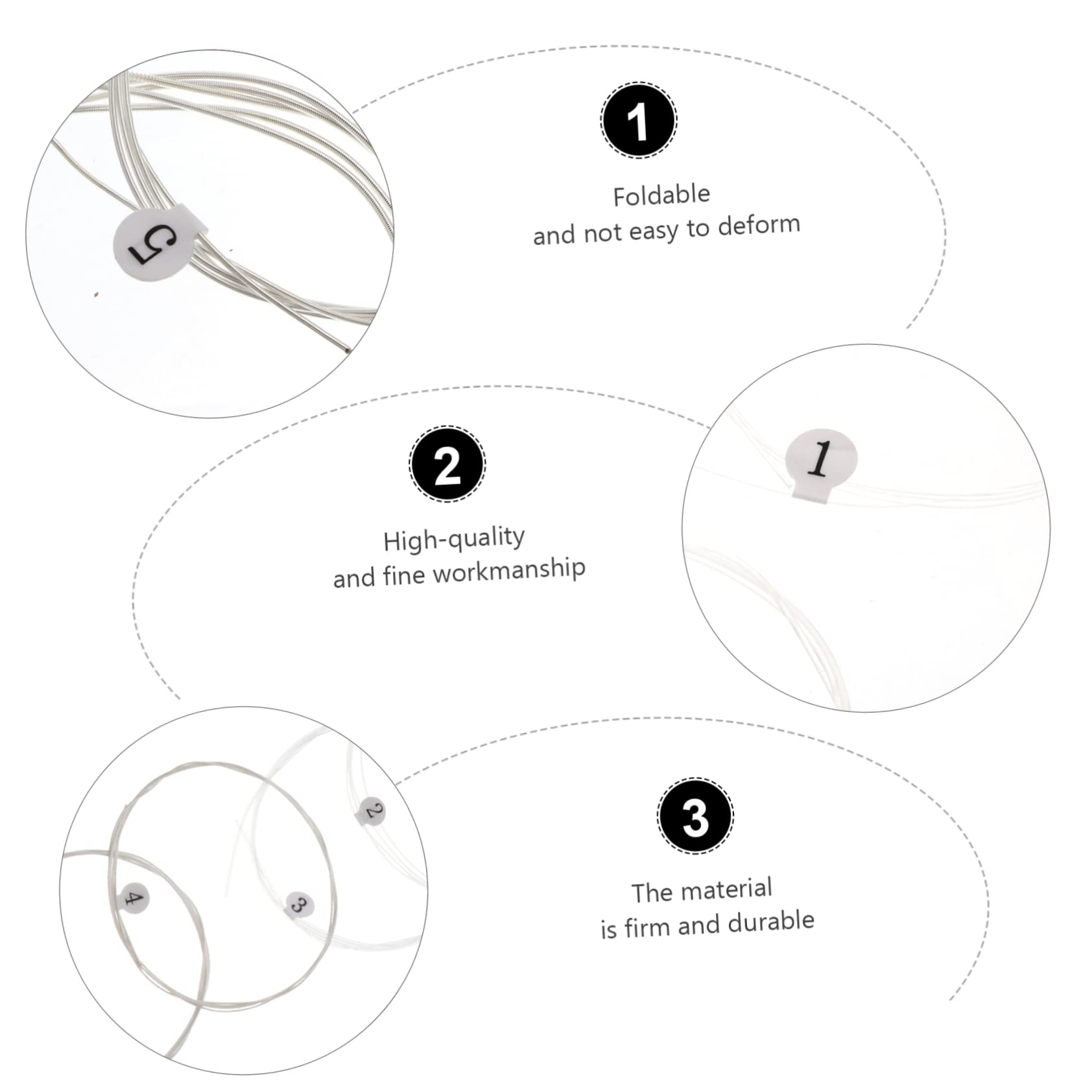 5

1

Foldable and not easy to deform

2

High-quality and fine workmanship

1

2

4

3

3

The material is firm and durable