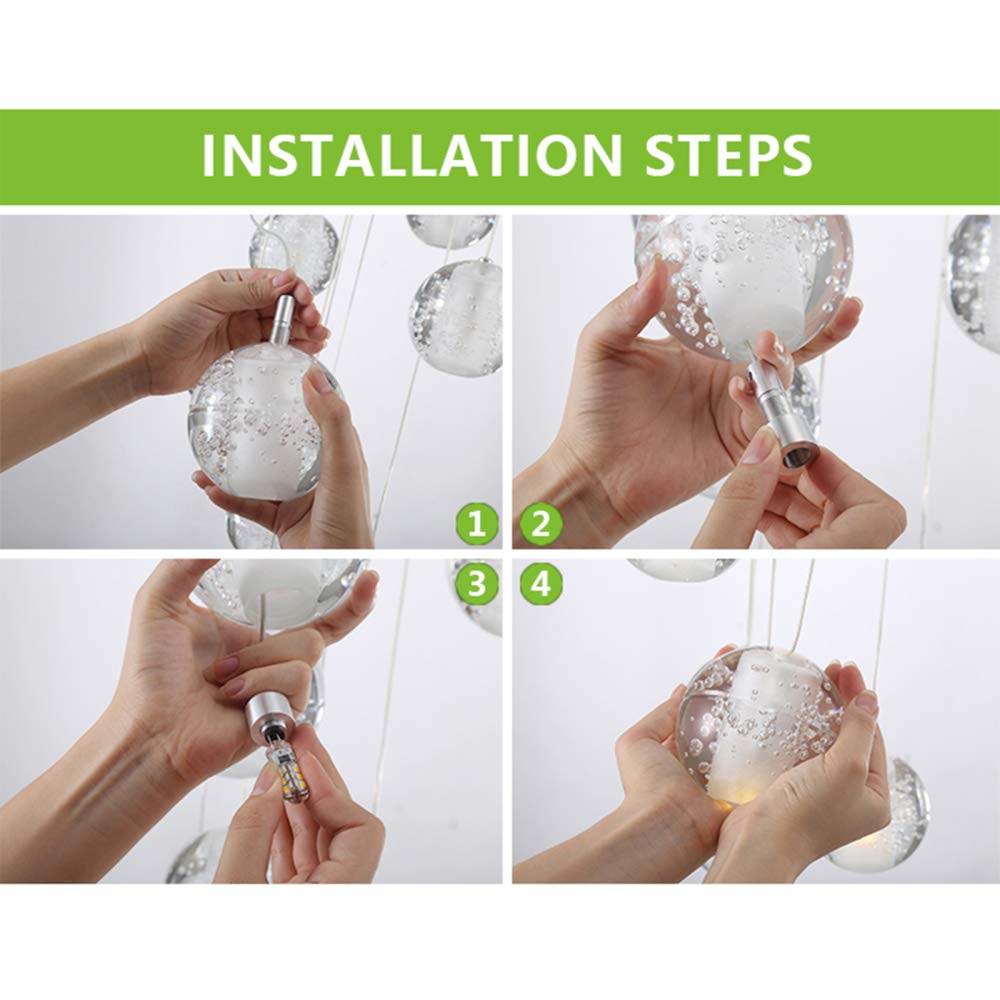 INSTALLATION STEPS

1

2

3

4