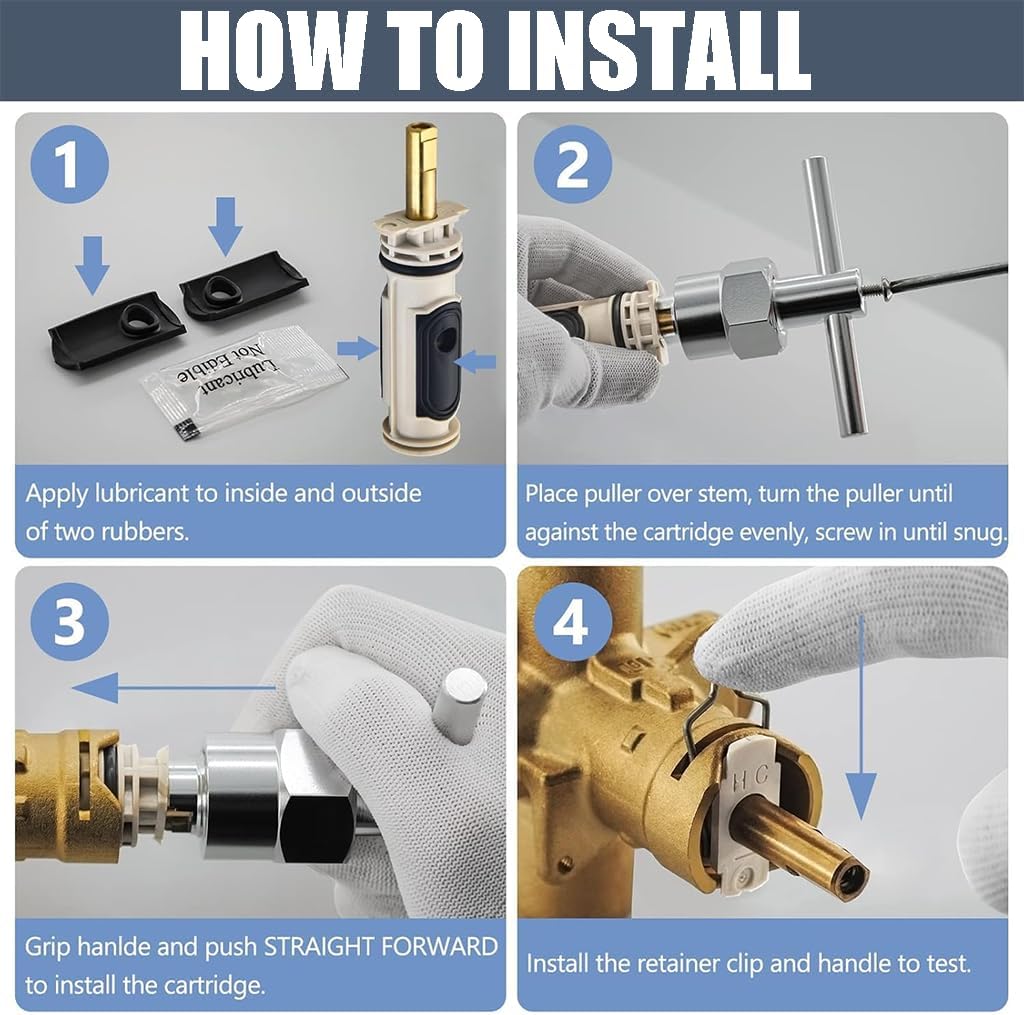 HOW TO INSTALL

1

Lubricant
Not Edible

Apply lubricant to inside and outside of two rubbers.

2

Place puller over stem, turn the puller until against the cartridge evenly, screw in until snug.

3

Grip hanlde and push STRAIGHT FORWARD to install the cartridge.

4

H C

Install the retainer clip and handle to test.