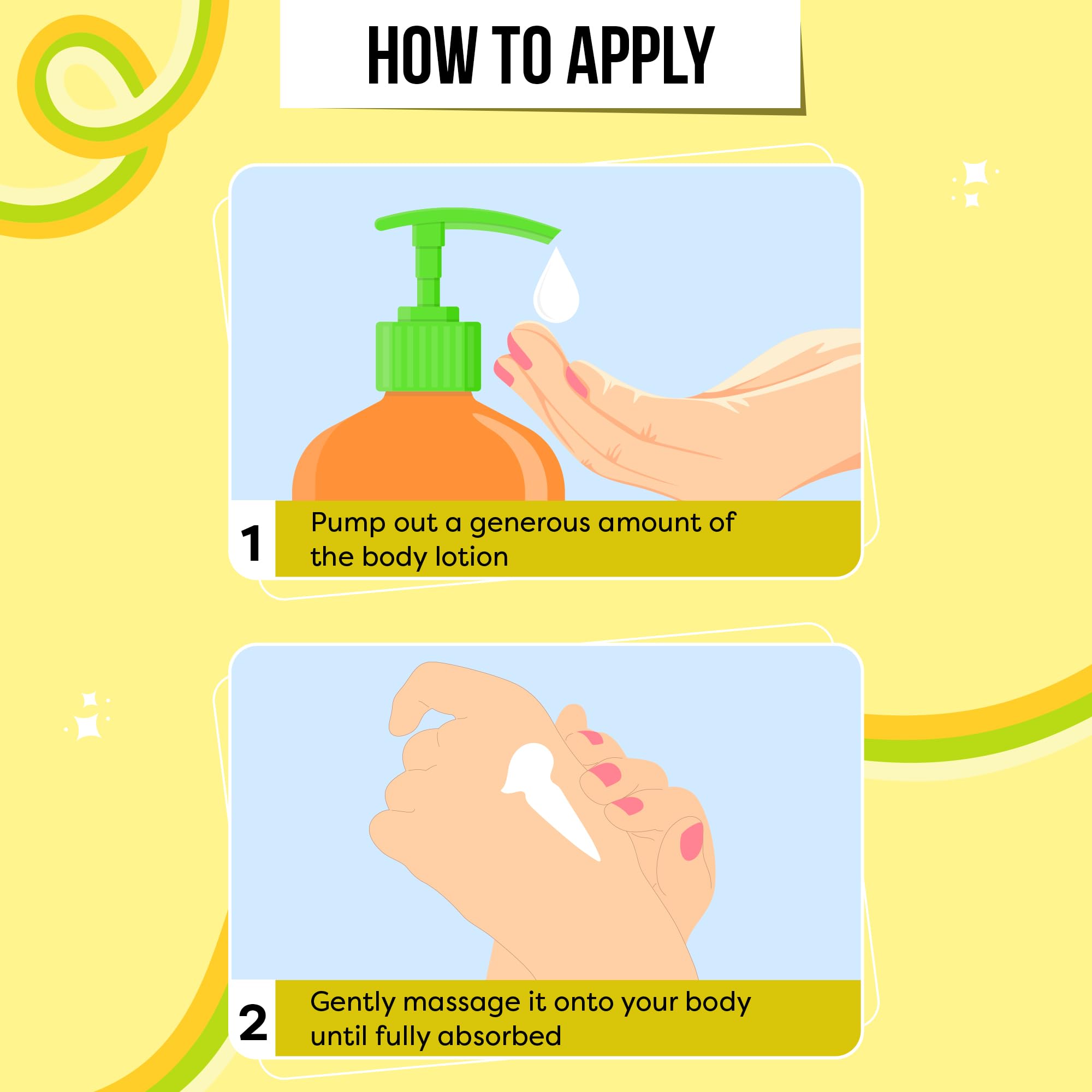 HOW TO APPLY

1 Pump out a generous amount of the body lotion

2 Gently massage it onto your body until fully absorbed