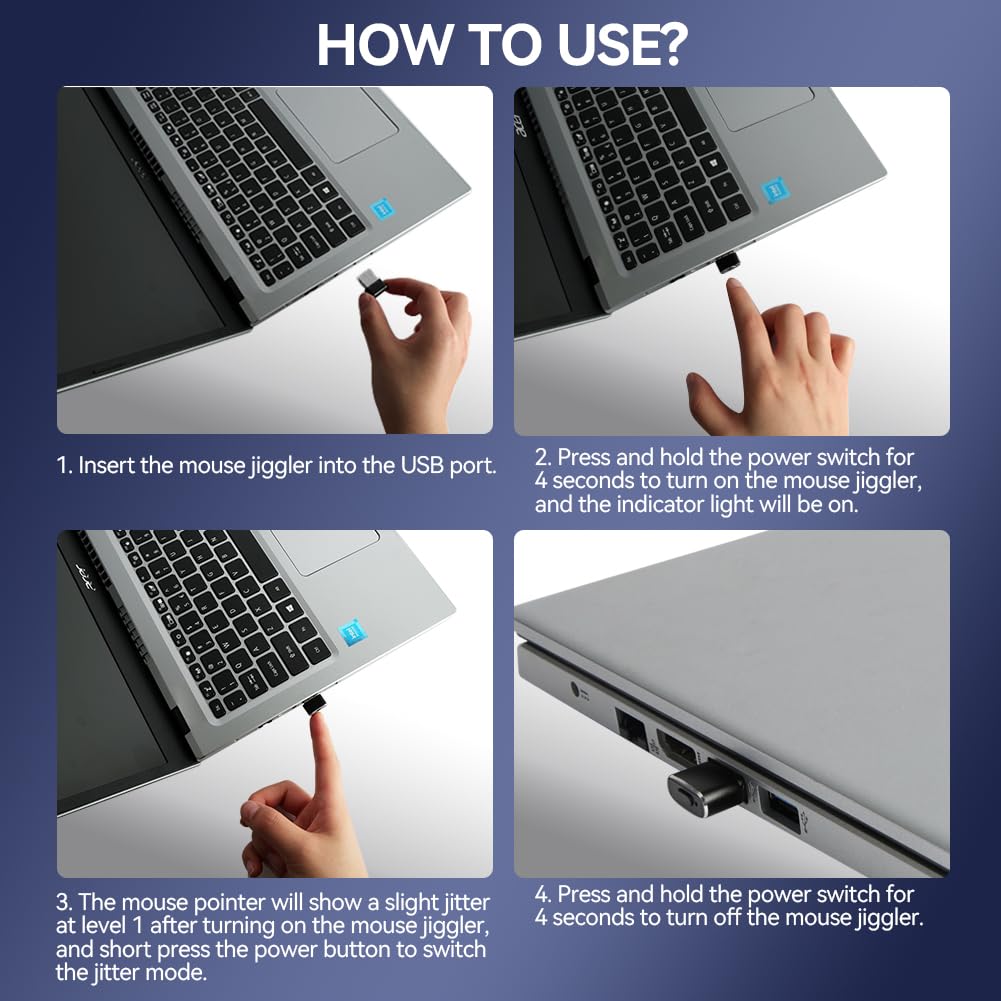 HOW TO USE?

1. Insert the mouse jiggler into the USB port.

2. Press and hold the power switch for 4 seconds to turn on the mouse jiggler, and the indicator light will be on.

3. The mouse pointer will show a slight jitter at level 1 after turning on the mouse jiggler, and short press the power button to switch the jitter mode.

4. Press and hold the power switch for 4 seconds to turn off the mouse jiggler.