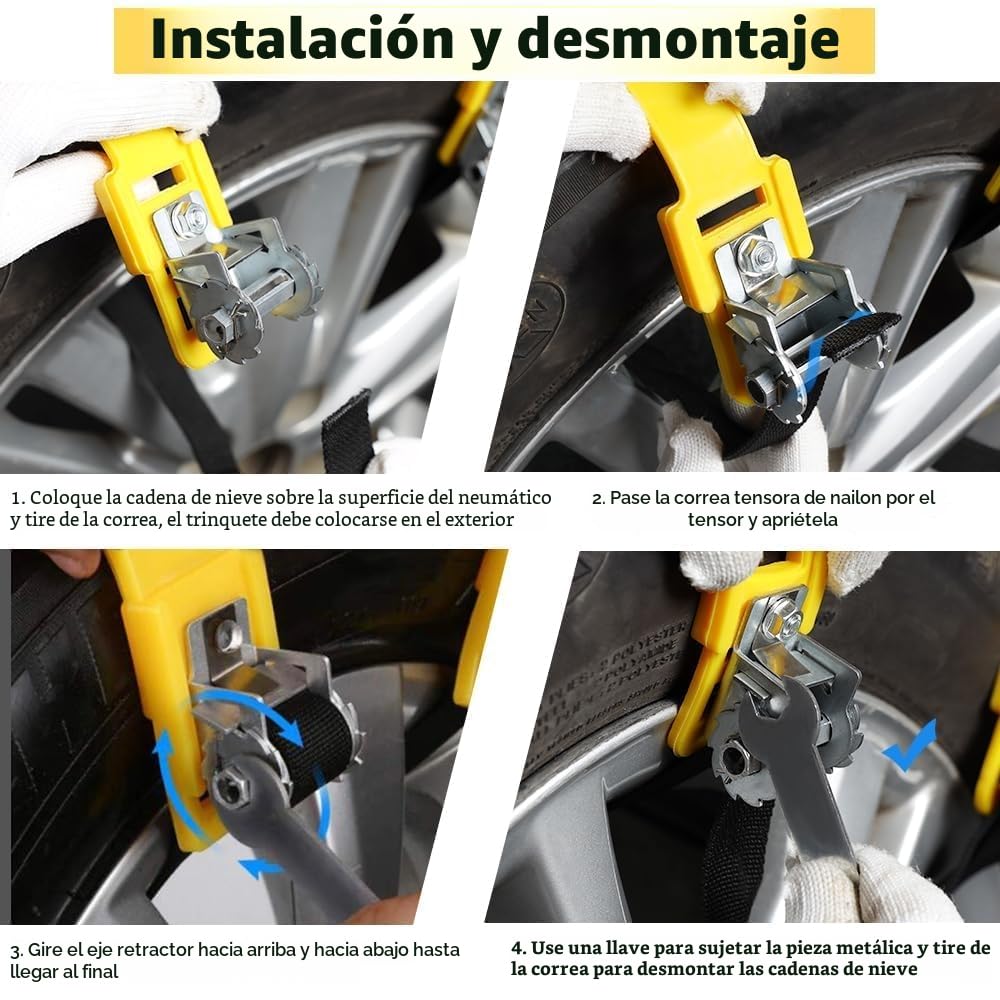 Instalación y desmontaje

1. Coloque la cadena de nieve sobre la superficie del neumático y tire de la correa, el trinquete debe colocarse en el exterior

2. Pase la correa tensora de nailon por el tensor y apriétela

3. Gire el eje retractor hacia arriba y hacia abajo hasta llegar al final

4. Use una llave para sujetar la pieza metálica y tire de la correa para desmontar las cadenas de nieve