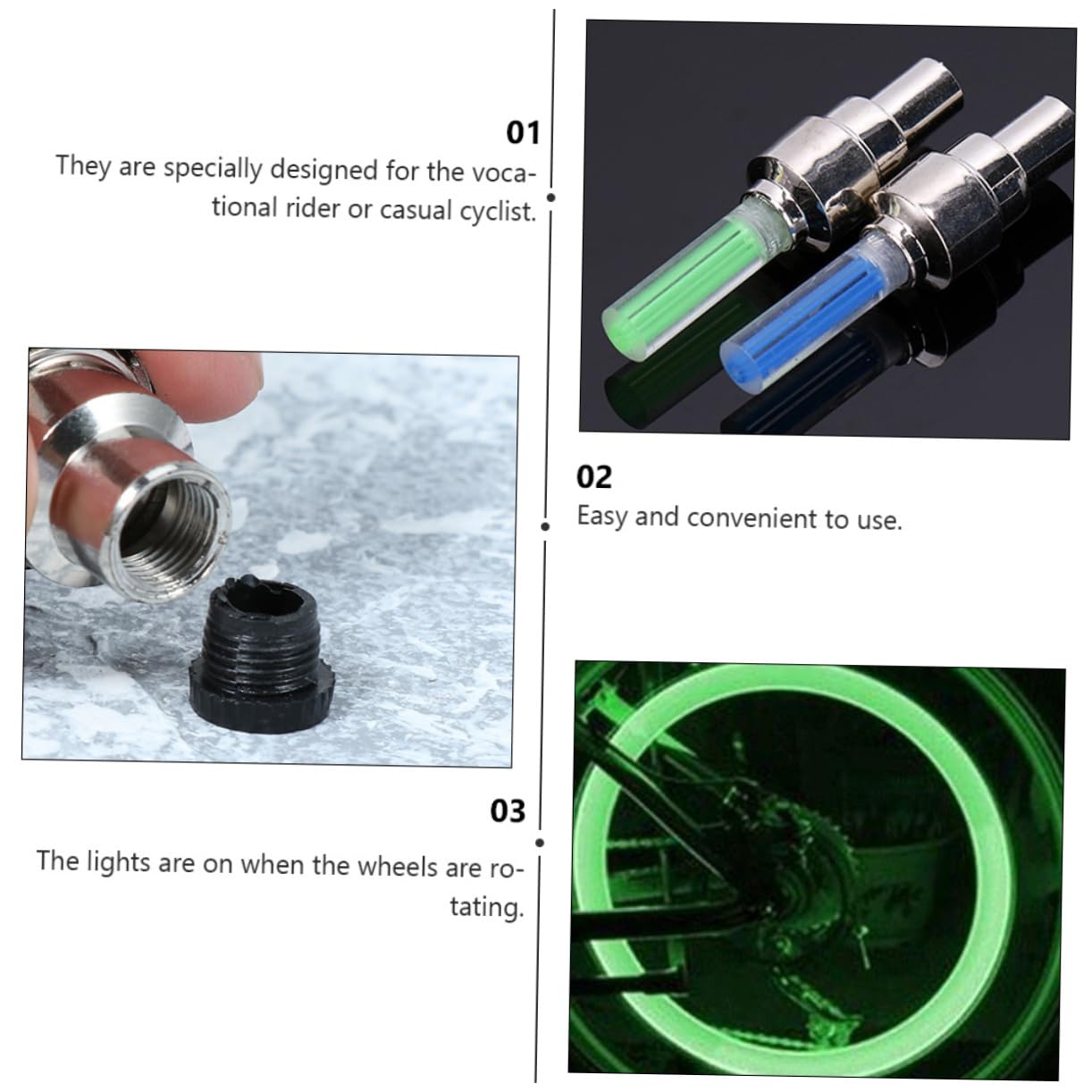 01
They are specially designed for the vocational rider or casual cyclist.

02
Easy and convenient to use.

03
The lights are on when the wheels are rotating.