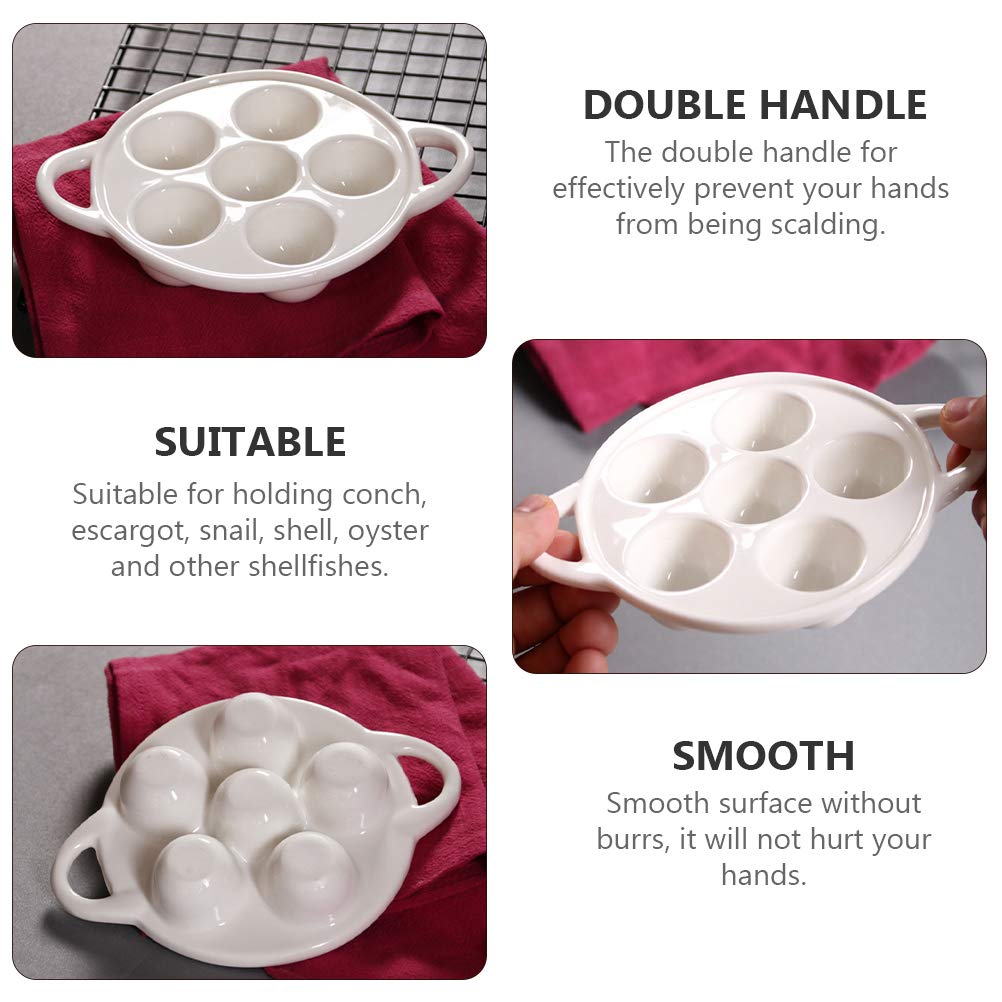 DOUBLE HANDLE
The double handle for effectively prevent your hands from being scalding.

SUITABLE
Suitable for holding conch, escargot, snail, shell, oyster and other shellfishes.

SMOOTH
Smooth surface without burrs, it will not hurt your hands.