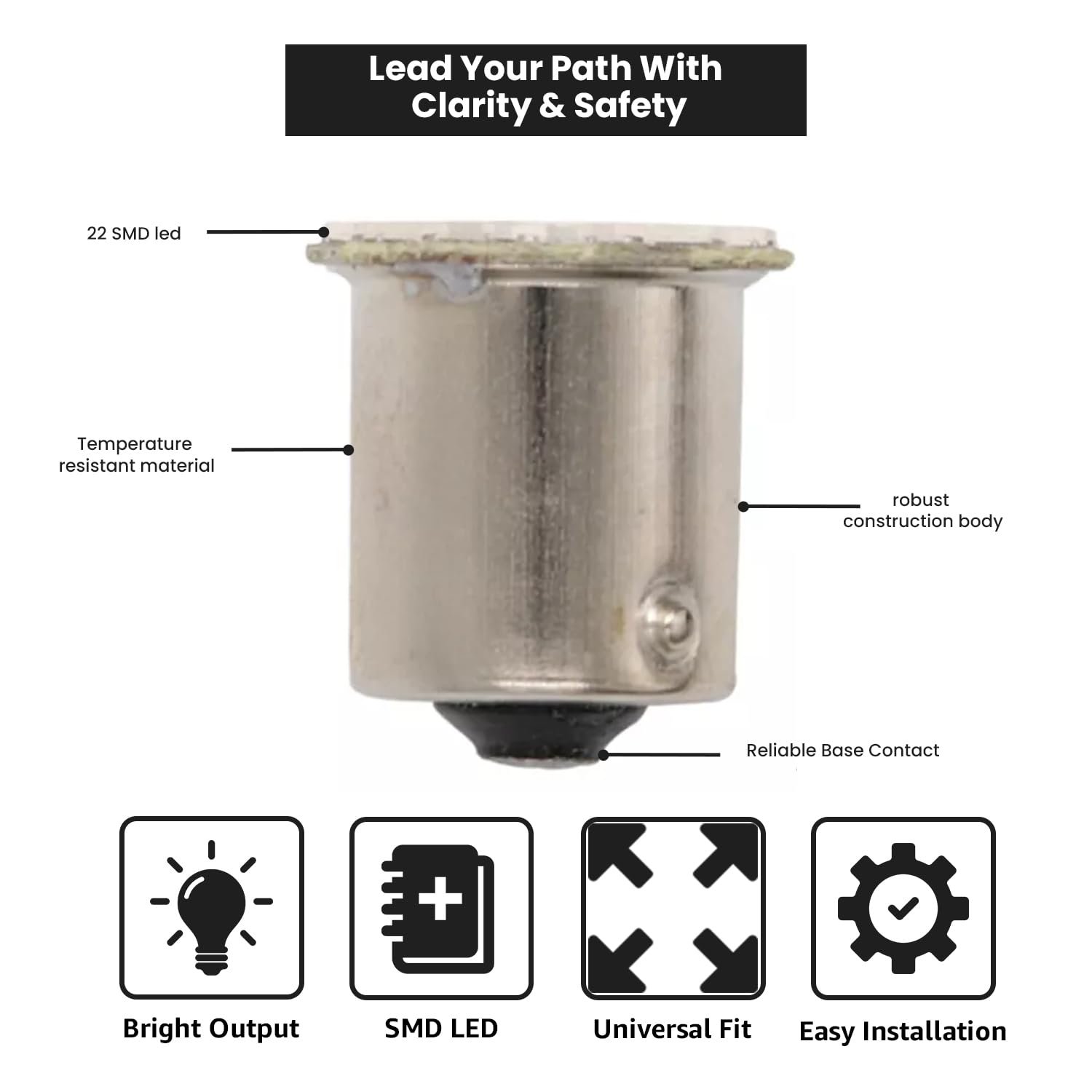 Lead Your Path With Clarity & Safety

22 SMD led

Temperature resistant material

robust construction body

Reliable Base Contact

Bright Output

SMD LED

Universal Fit

Easy Installation