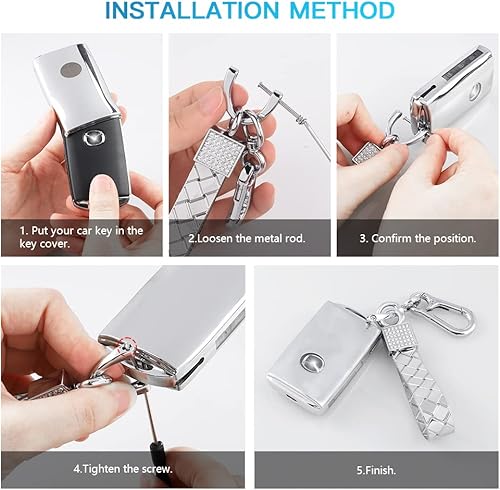 INSTALLATION METHOD

1. Put your car key in the key cover.

2.Loosen the metal rod.

3. Confirm the position.

4.Tighten the screw.

5.Finish.