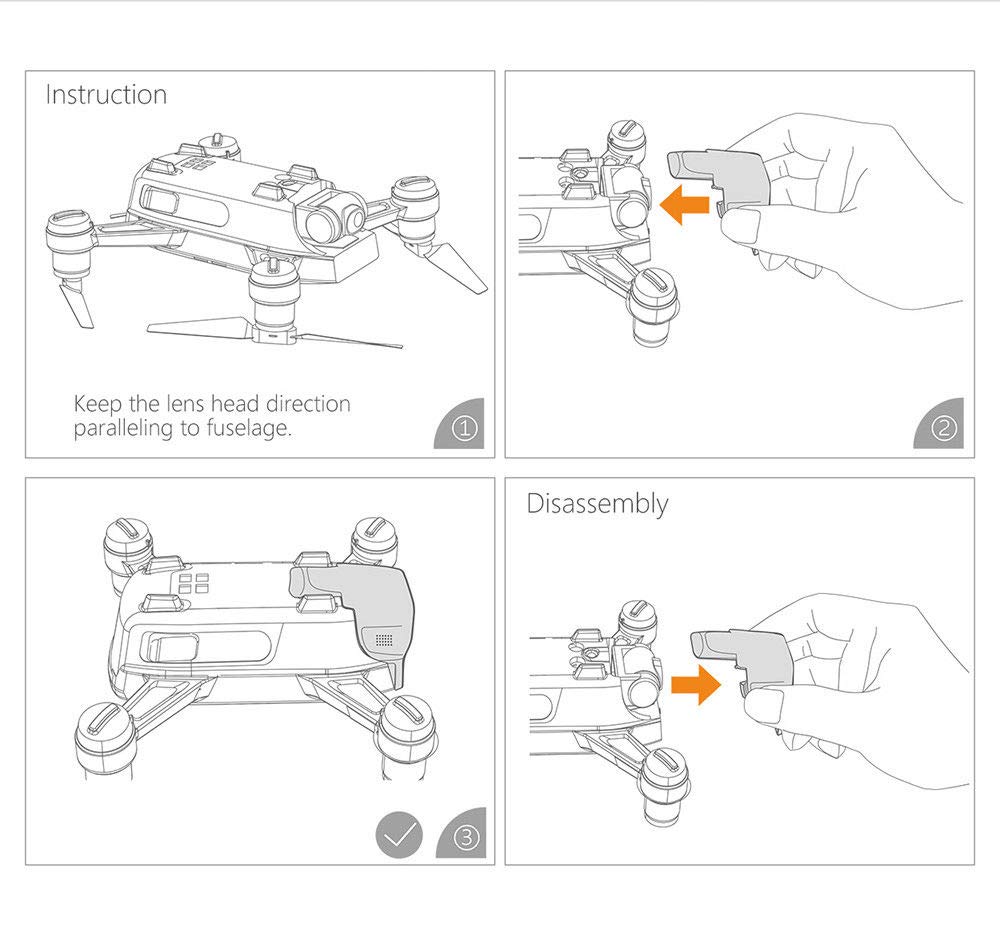 Instruction

Keep the lens head direction paralleling to fuselage.

①

②

③

Disassembly