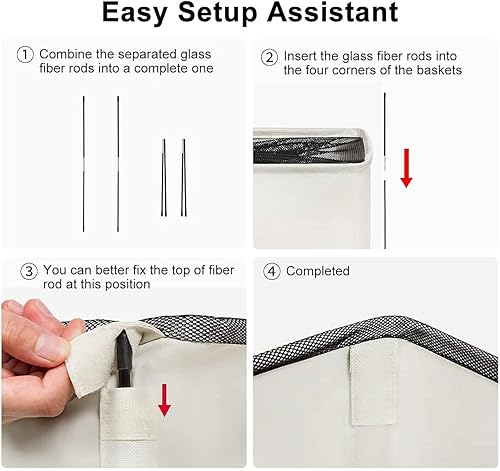 Easy Setup Assistant

① Combine the separated glass fiber rods into a complete one

② Insert the glass fiber rods into the four corners of the baskets

③ You can better fix the top of fiber rod at this position

④ Completed