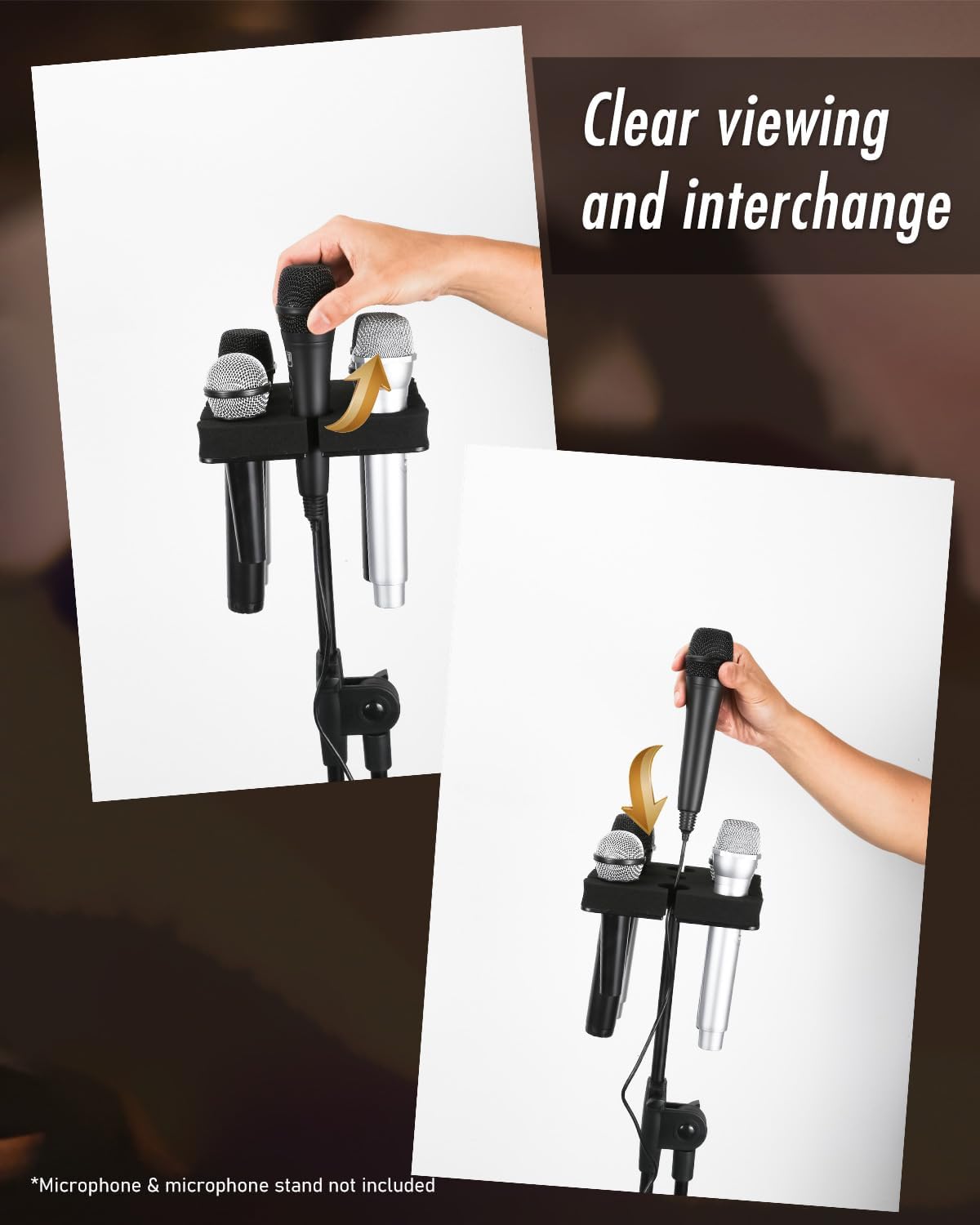 Clear viewing and interchange

*Microphone & microphone stand not included