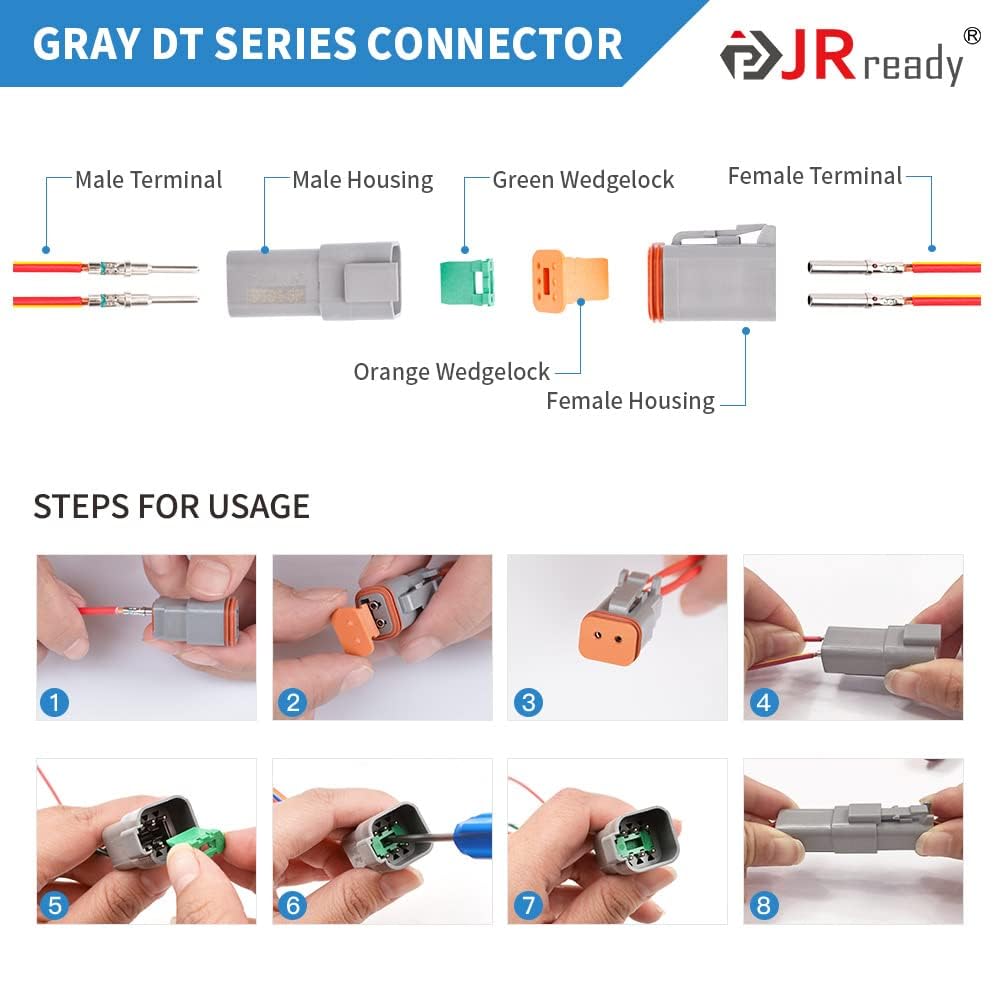 GRAY DT SERIES CONNECTOR

JRready®

Male Terminal

Male Housing

Green Wedgelock

Female Terminal

Orange Wedgelock

Female Housing

STEPS FOR USAGE

1

2

3

4

5

6

7

8