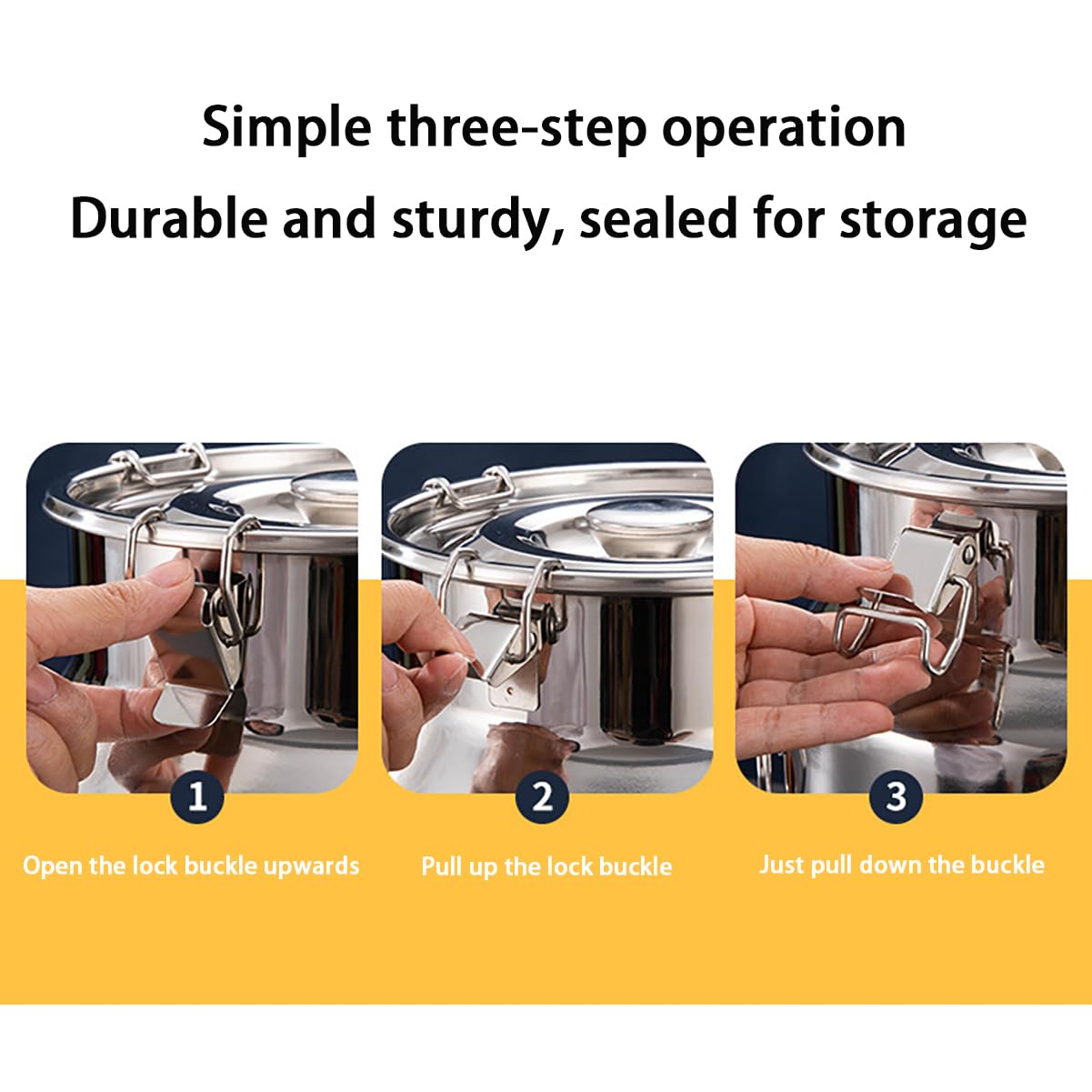 Simple three-step operation
Durable and sturdy, sealed for storage

1

Open the lock buckle upwards

2

Pull up the lock buckle

3

Just pull down the buckle