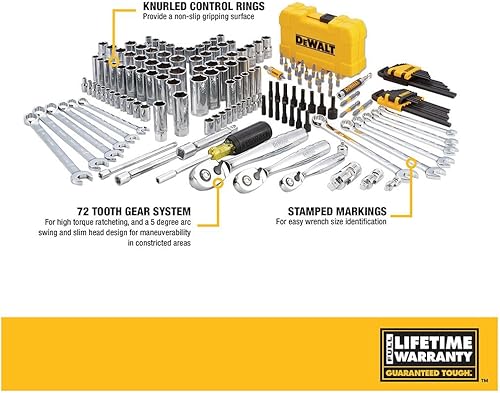 KNURLED CONTROL RINGS
Provide a non-slip gripping surface

DEWALT

72 TOOTH GEAR SYSTEM
For high torque ratcheting, and a 5 degree arc swing and slim head design for maneuverability in constricted areas

STAMPED MARKINGS
For easy wrench size identification

FULL LIFETIME WARRANTY
GUARANTEED TOUGH.
™