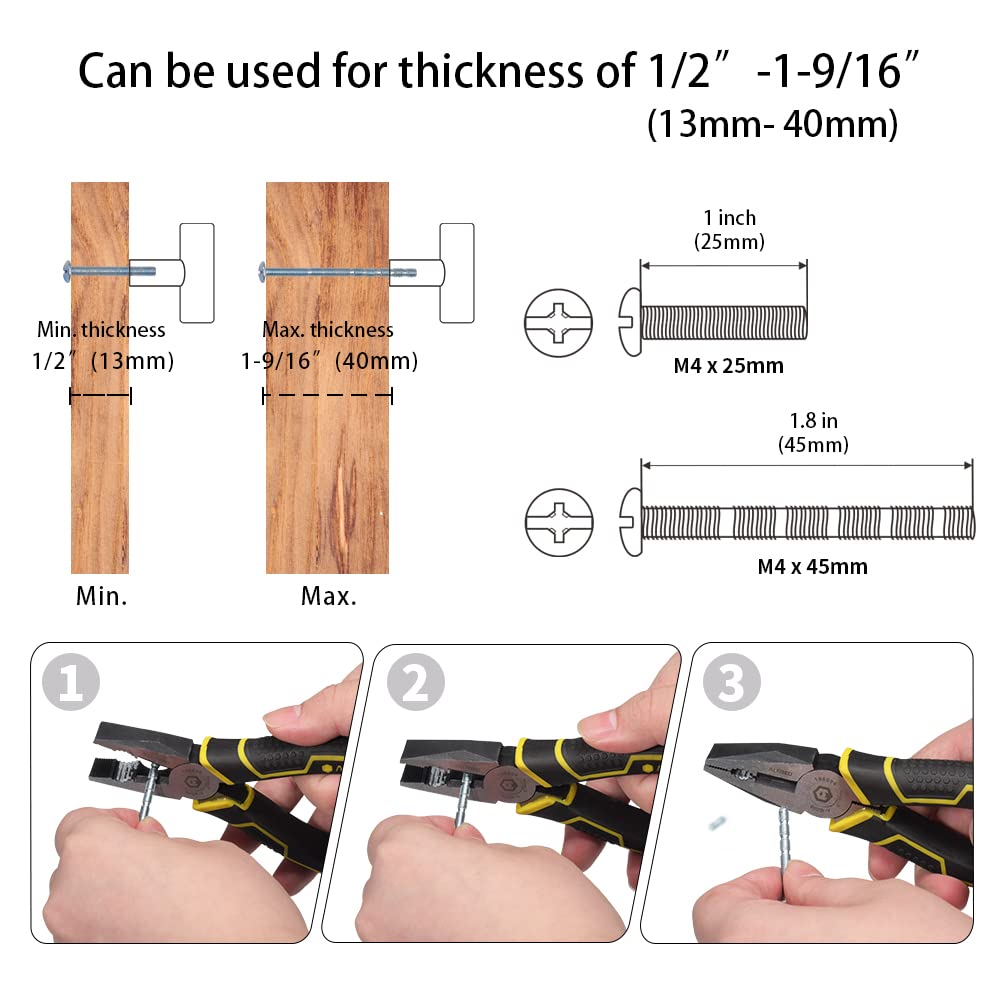 Can be used for thickness of 1/2″ -1-9/16″
(13mm- 40mm)

Min. thickness
1/2″ (13mm)

Max. thickness
1-9/16″ (40mm)

Min.

Max.

1 inch
(25mm)

M4 x 25mm

1.8 in
(45mm)

M4 x 45mm

1

2

3