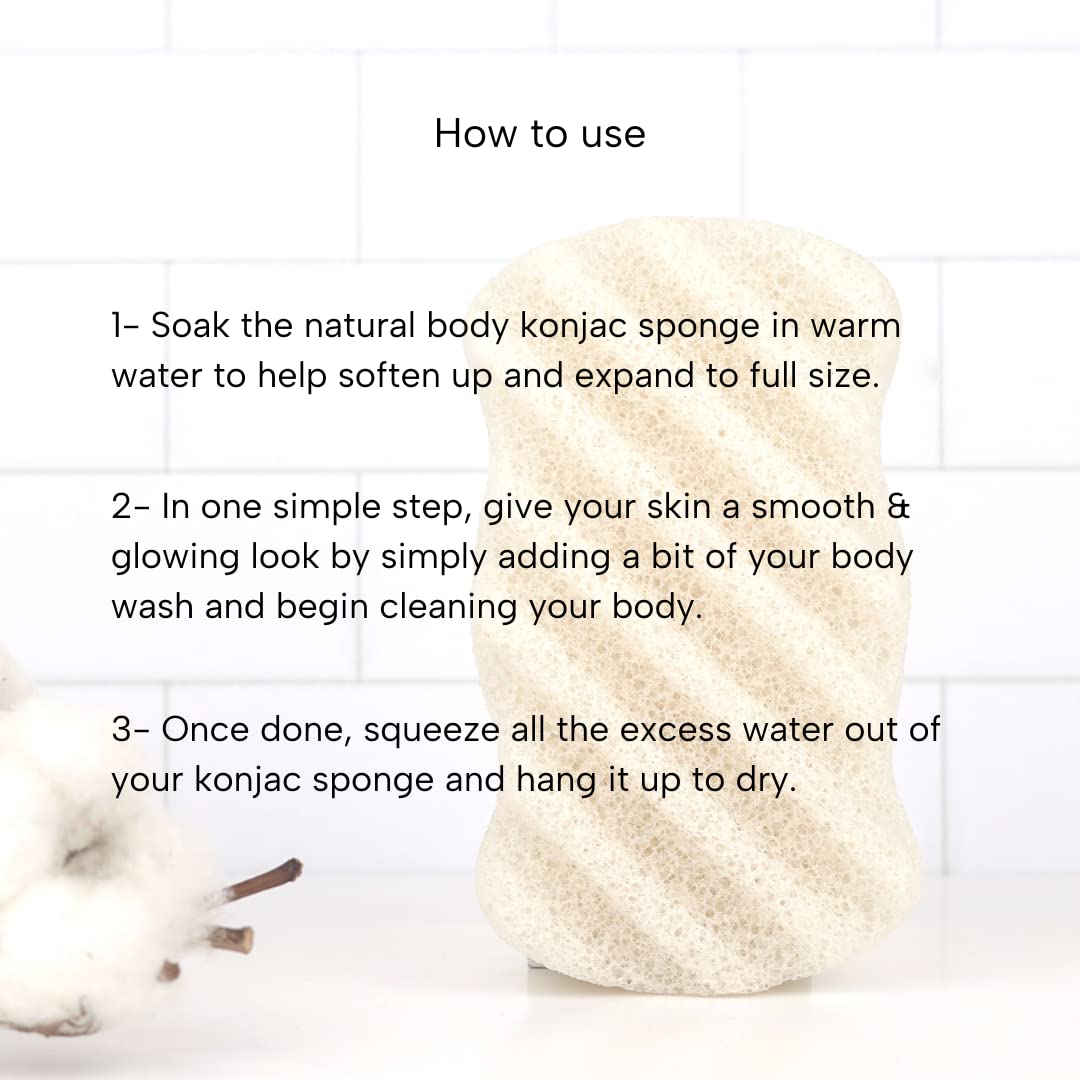 How to use

1- Soak the natural body konjac sponge in warm water to help soften up and expand to full size.

2- In one simple step, give your skin a smooth & glowing look by simply adding a bit of your body wash and begin cleaning your body.

3- Once done, squeeze all the excess water out of your konjac sponge and hang it up to dry.