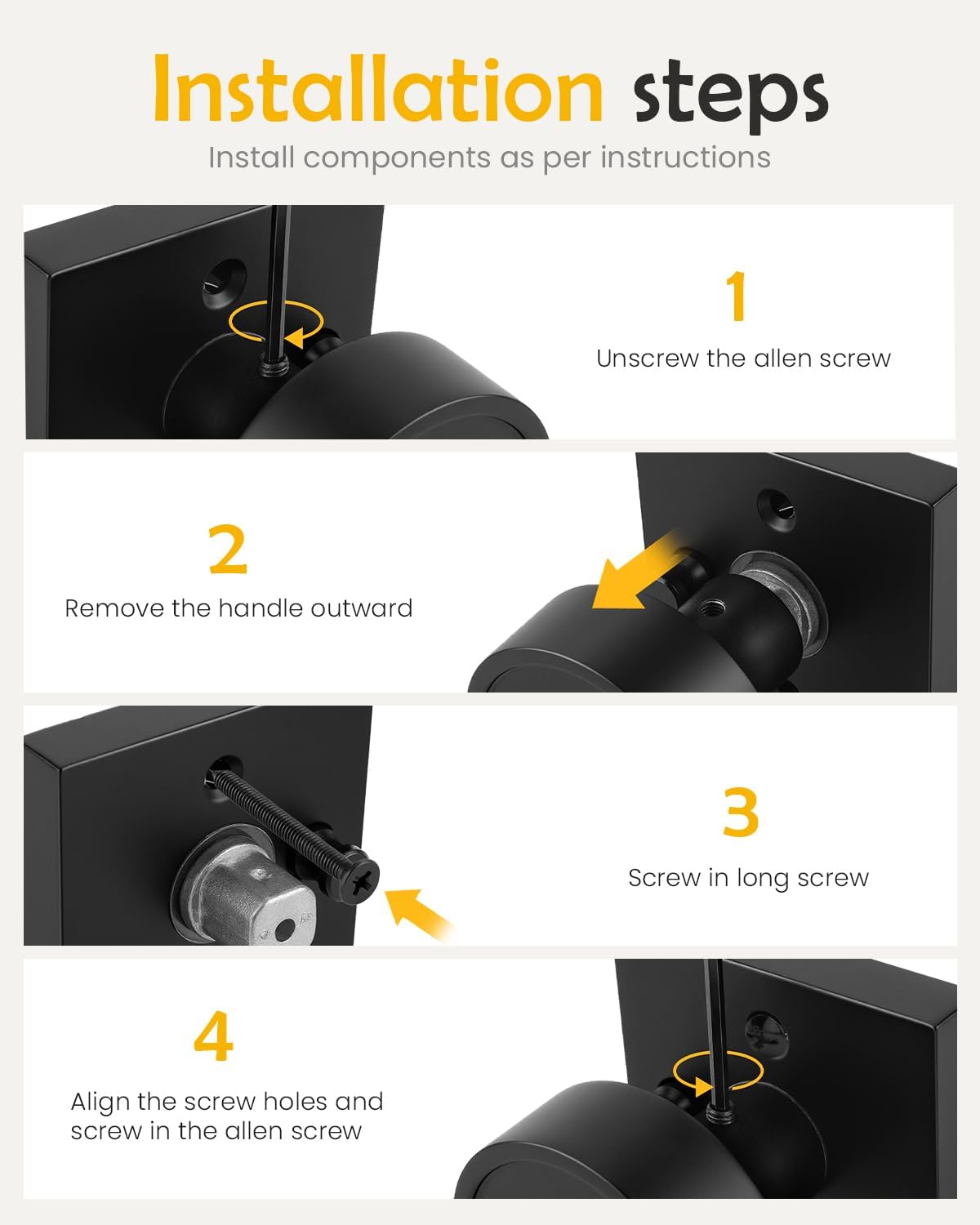 Installation steps

Install components as per instructions

1

Unscrew the allen screw

2

Remove the handle outward

3

Screw in long screw

4

Align the screw holes and screw in the allen screw