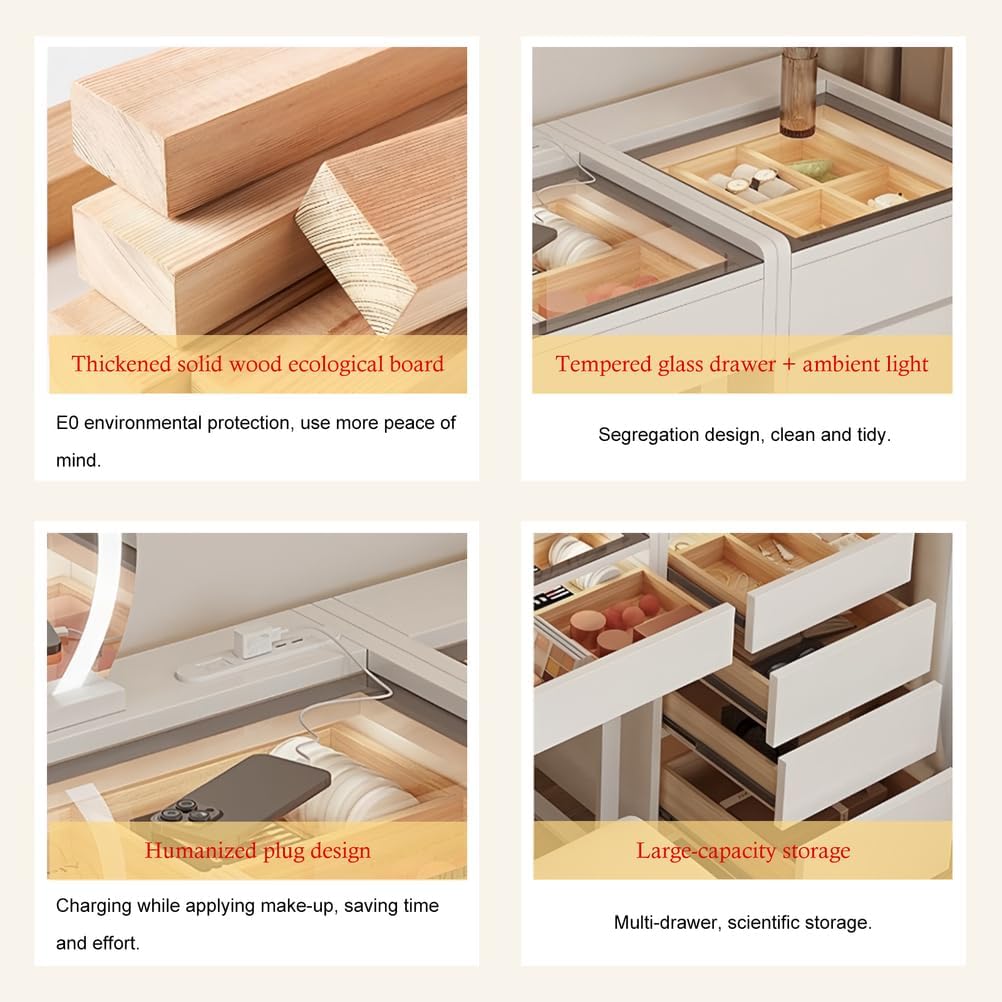 Thickened solid wood ecological board

E0 environmental protection, use more peace of mind.

Tempered glass drawer + ambient light

Segregation design, clean and tidy.

Humanized plug design

Charging while applying make-up, saving time and effort.

Large-capacity storage

Multi-drawer, scientific storage.