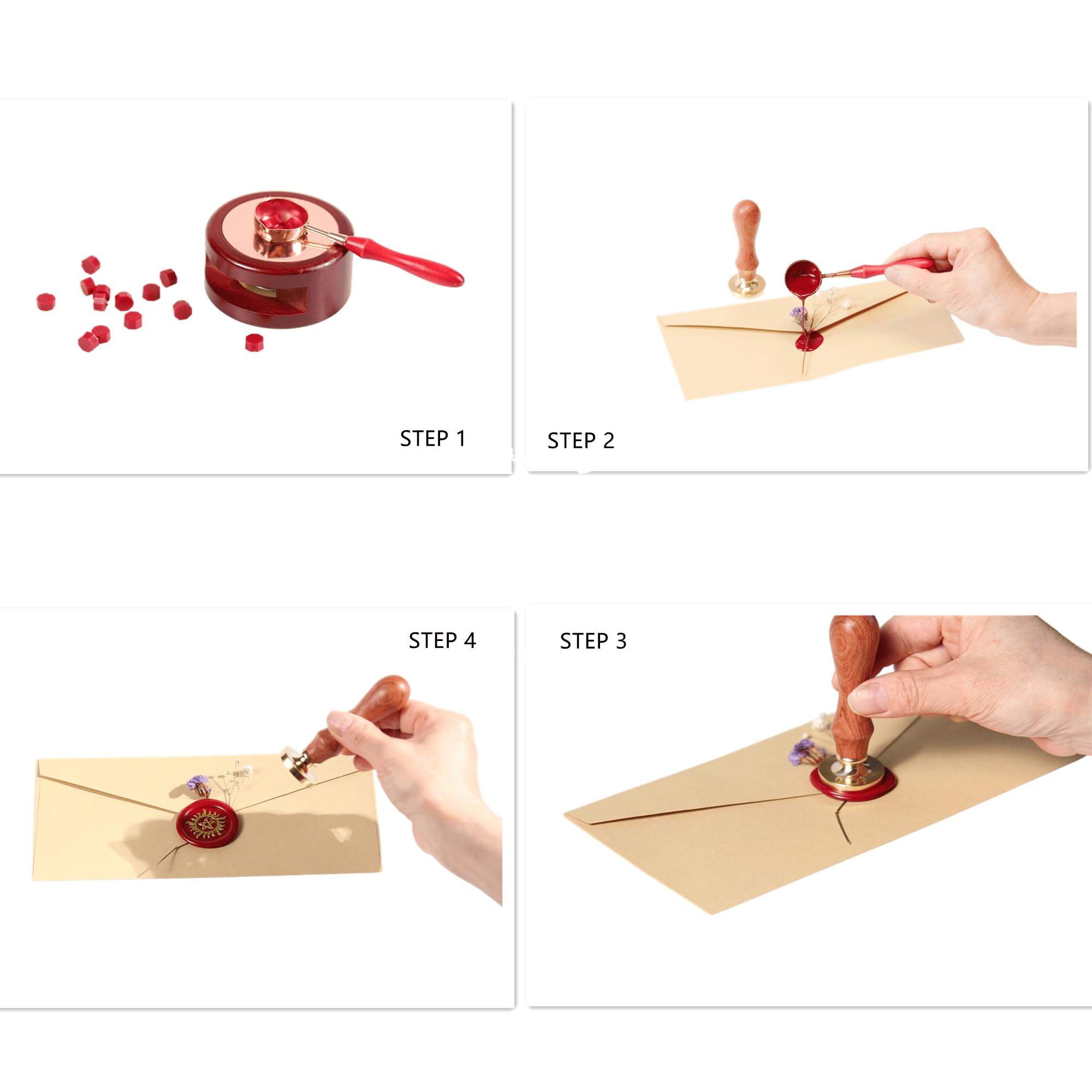 STEP 1

STEP 2

STEP 4

STEP 3