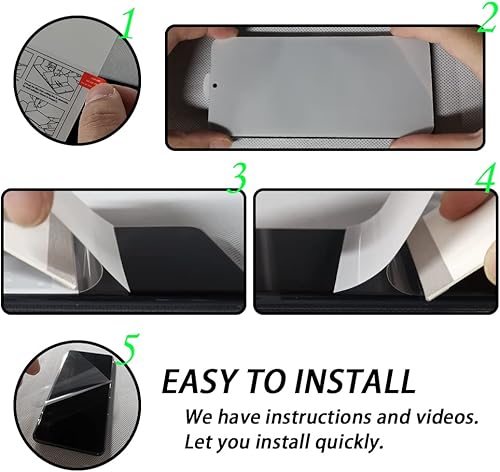 1

2

3

4

5

EASY TO INSTALL

We have instructions and videos.
Let you install quickly.